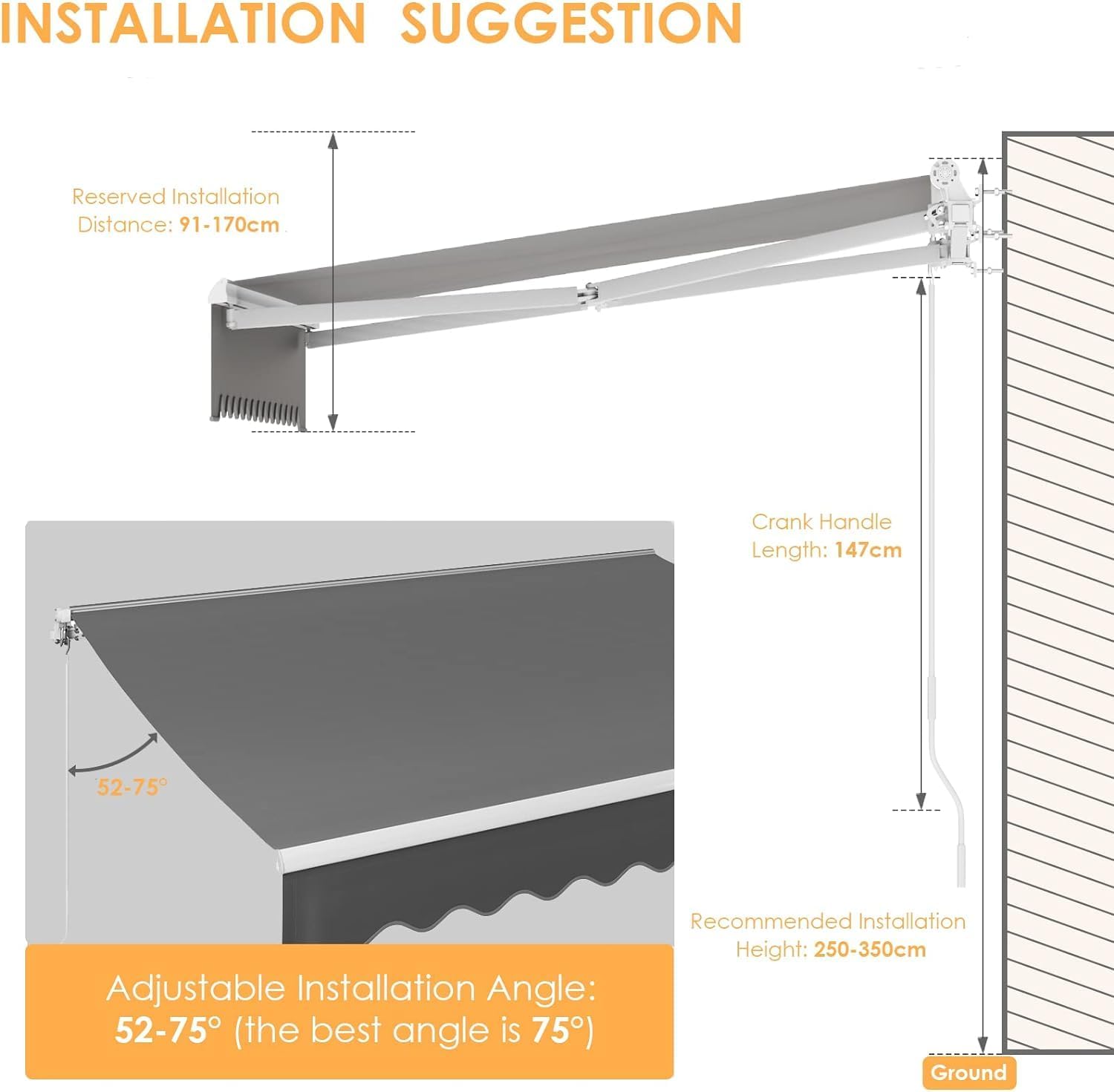 INSTALLATION SUGGESTION

Reserved Installation Distance: 91-170cm

Crank Handle Length: 147cm

52-75°

Adjustable Installation Angle: 52-75° (the best angle is 75°)

Recommended Installation Height: 250-350cm

Ground