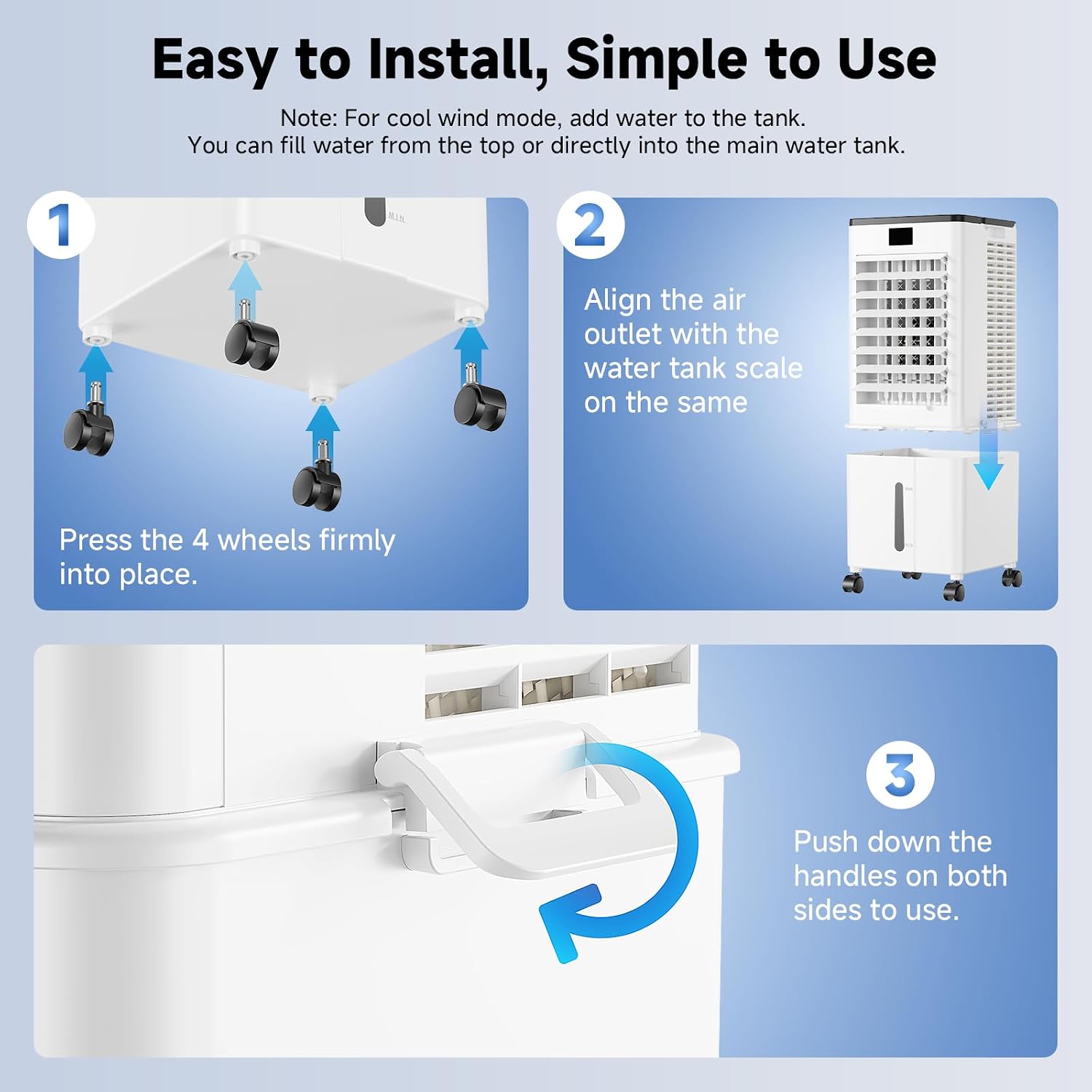 Easy to Install, Simple to Use

Note: For cool wind mode, add water to the tank.
You can fill water from the top or directly into the main water tank.

1

MIN

Press the 4 wheels firmly into place.

2

Align the air outlet with the water tank scale on the same

3

Push down the handles on both sides to use.