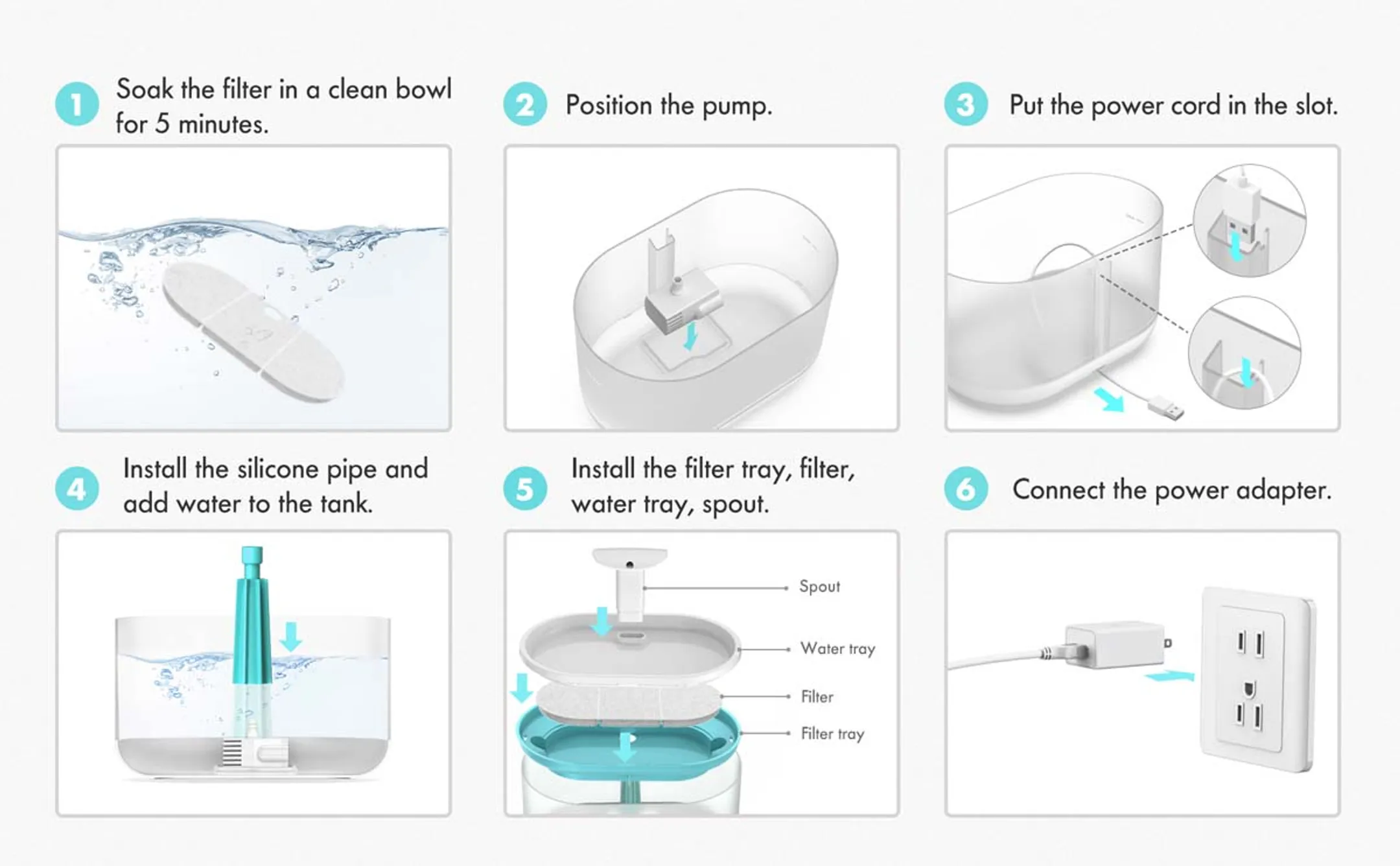 1 Soak the filter in a clean bowl for 5 minutes.

2 Position the pump.

3 Put the power cord in the slot.

4 Install the silicone pipe and add water to the tank.

5 Install the filter tray, filter, water tray, spout.

Spout

Water tray

Filter

Filter tray

6 Connect the power adapter.