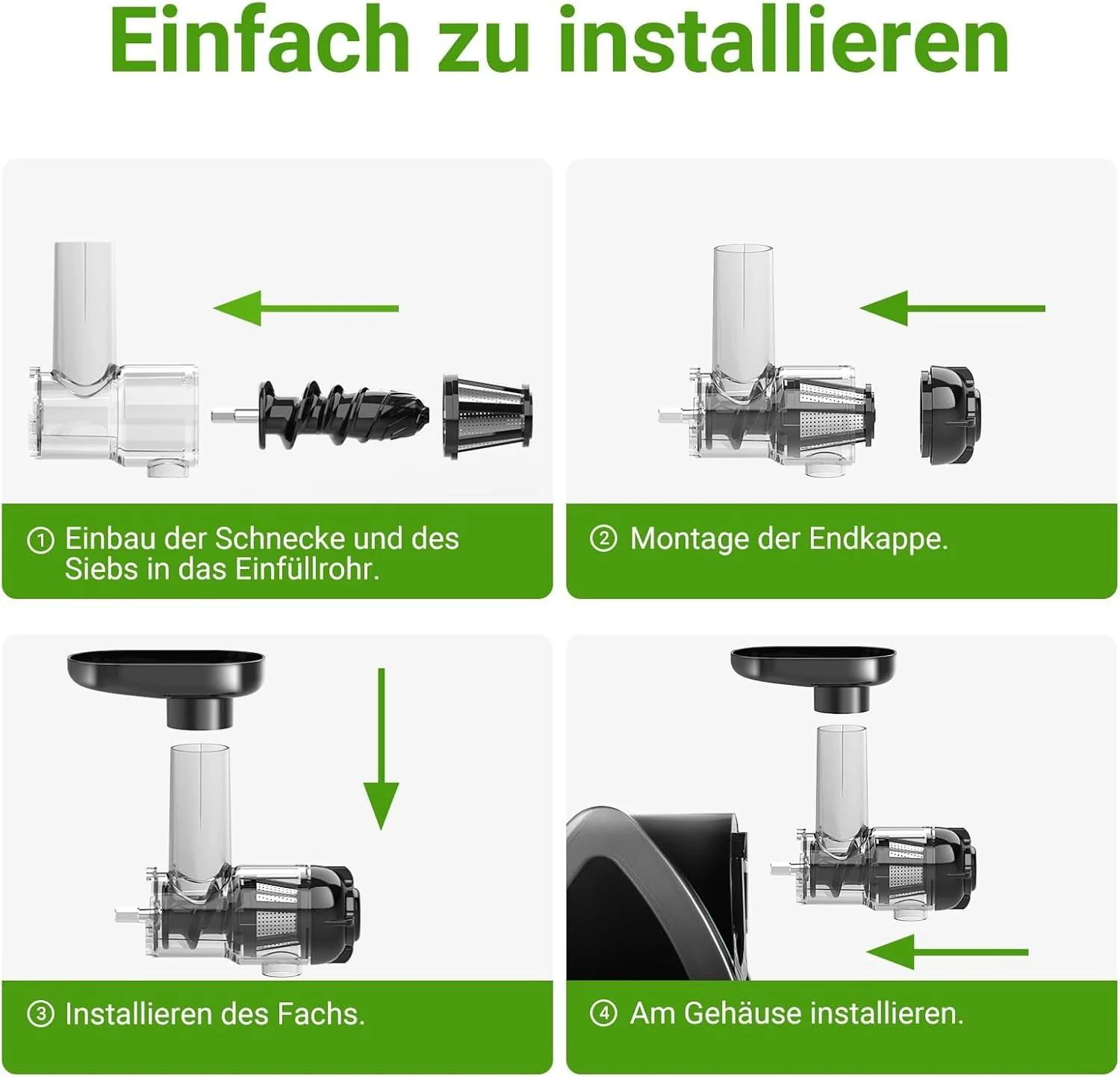 Einfach zu installieren

① Einbau der Schnecke und des Siebs in das Einfüllrohr.

② Montage der Endkappe.

③ Installieren des Fachs.

④ Am Gehäuse installieren.