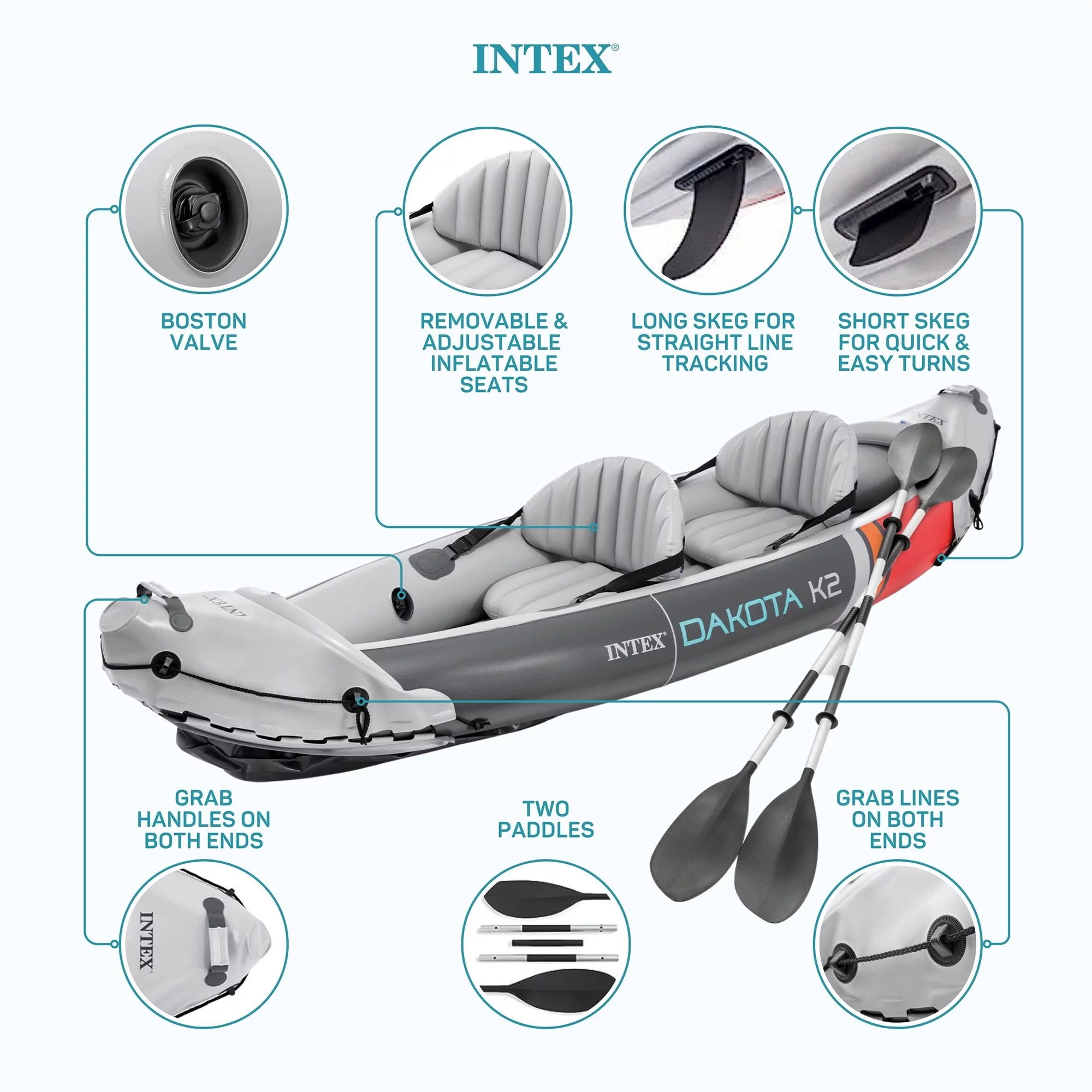 INTEX®

BOSTON VALVE

REMOVABLE & ADJUSTABLE INFLATABLE SEATS

LONG SKEG FOR STRAIGHT LINE TRACKING

SHORT SKEG FOR QUICK & EASY TURNS

INTEX

INTEX

INTEX® DAKOTA K2

GRAB HANDLES ON BOTH ENDS

TWO PADDLES

GRAB LINES ON BOTH ENDS

INTEX