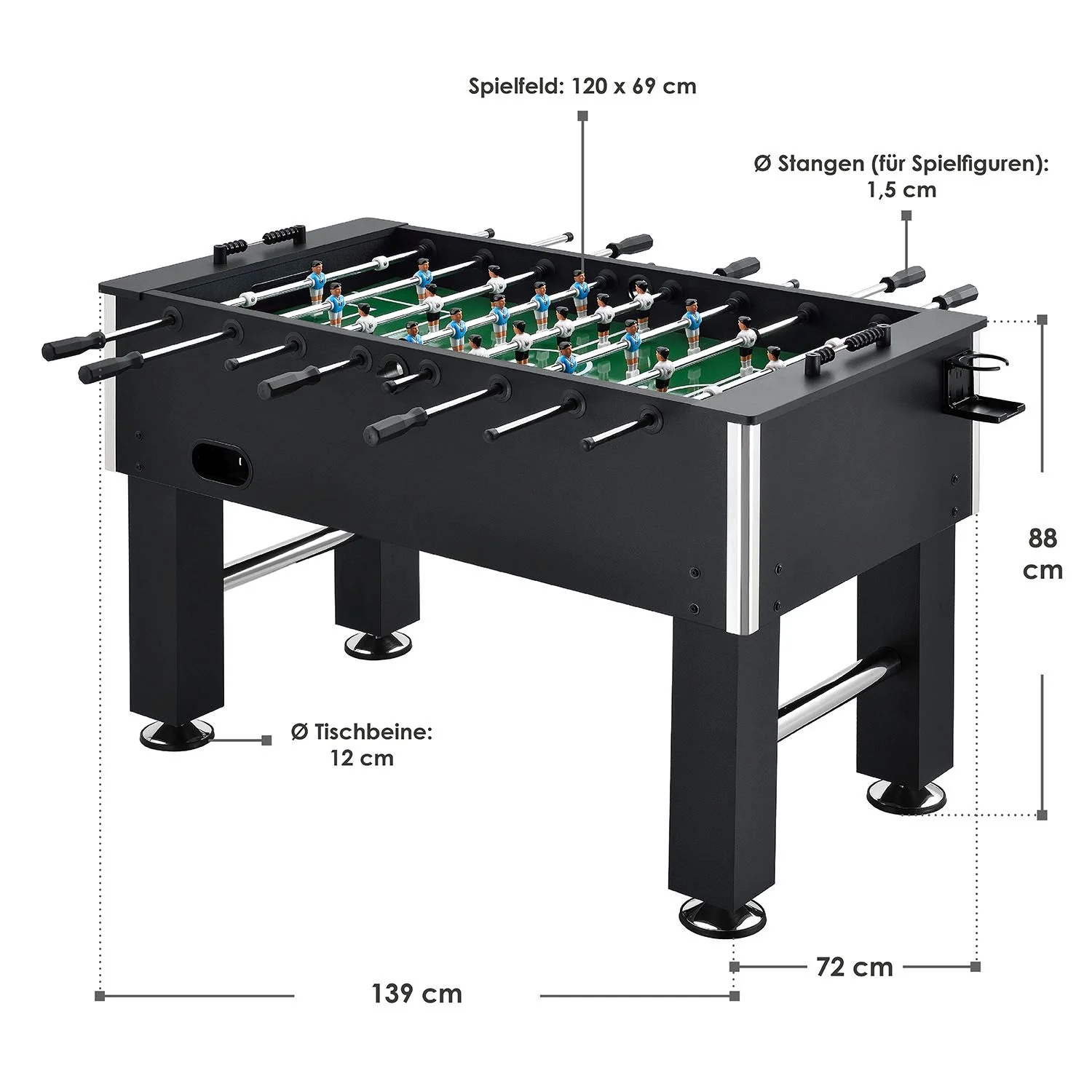 Spielfeld: 120 x 69 cm

Ø Stangen (für Spielfiguren): 1,5 cm

88 cm

Ø Tischbeine: 12 cm

72 cm

139 cm