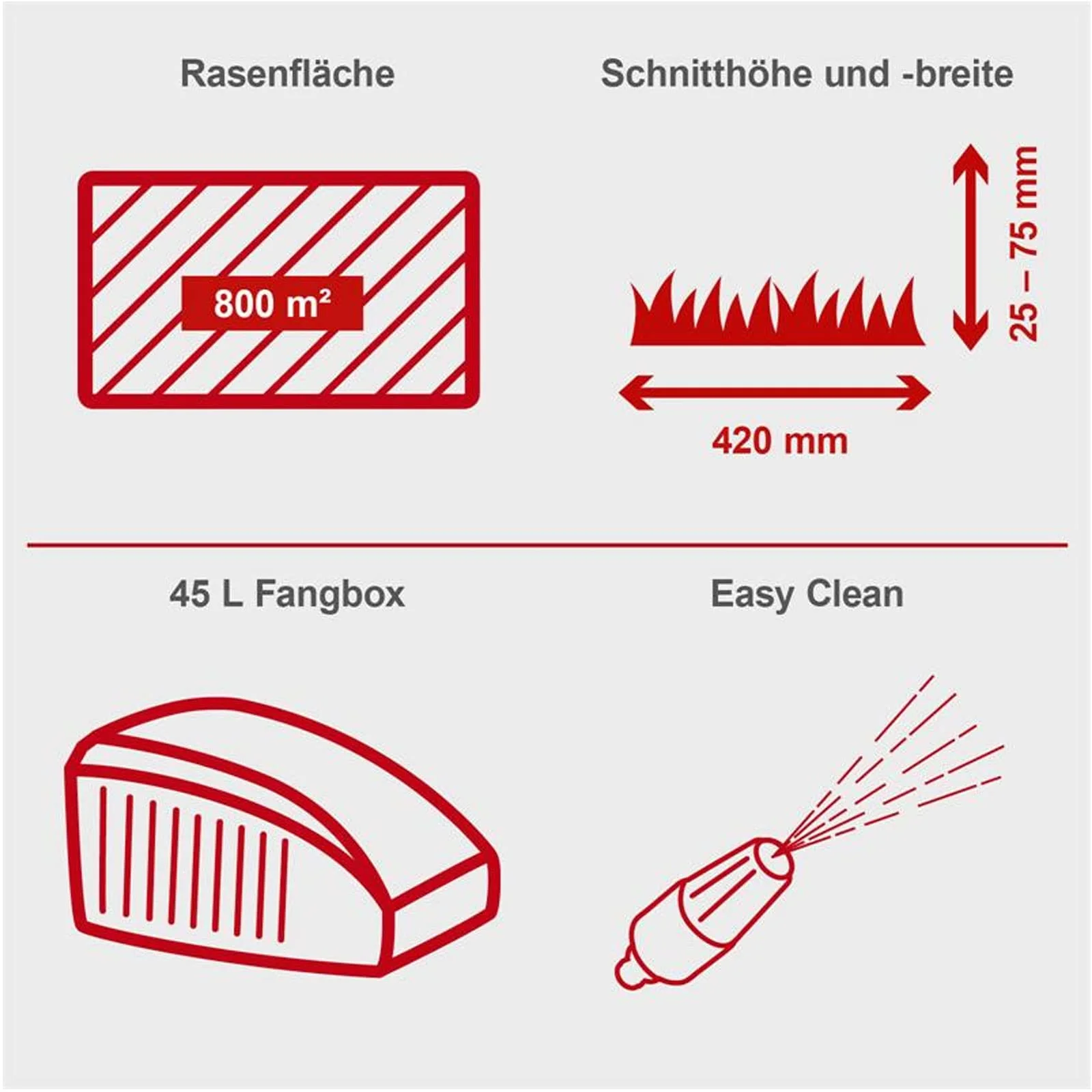 Rasenfläche

800 m²

Schnitthöhe und -breite

25 – 75 mm

420 mm

45 L Fangbox

Easy Clean