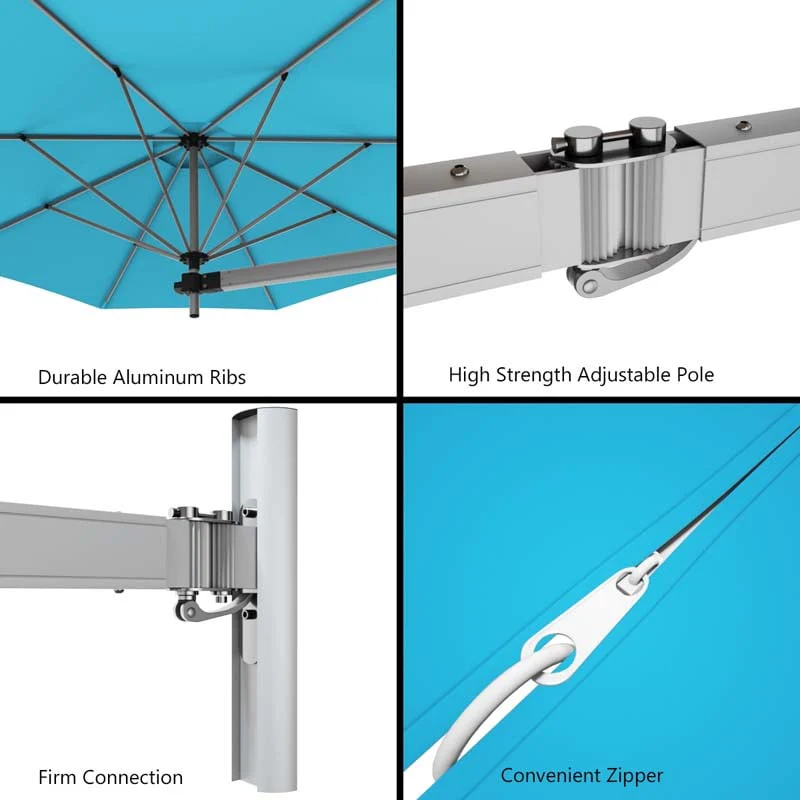 Durable Aluminum Ribs

High Strength Adjustable Pole

Firm Connection

Convenient Zipper