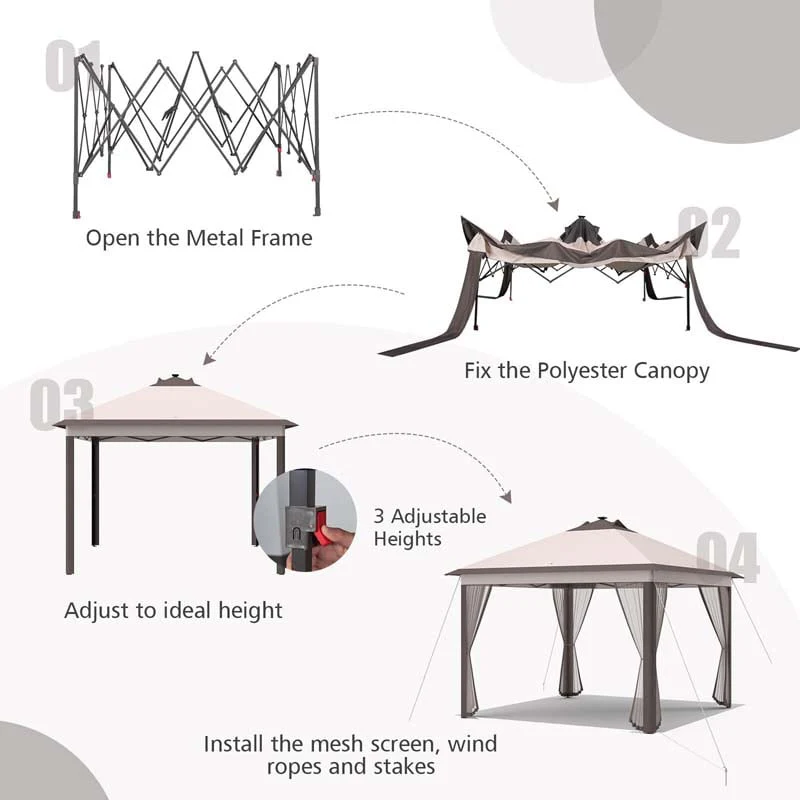 01

Open the Metal Frame

02

Fix the Polyester Canopy

03

3 Adjustable Heights

Adjust to ideal height

04

Install the mesh screen, wind ropes and stakes