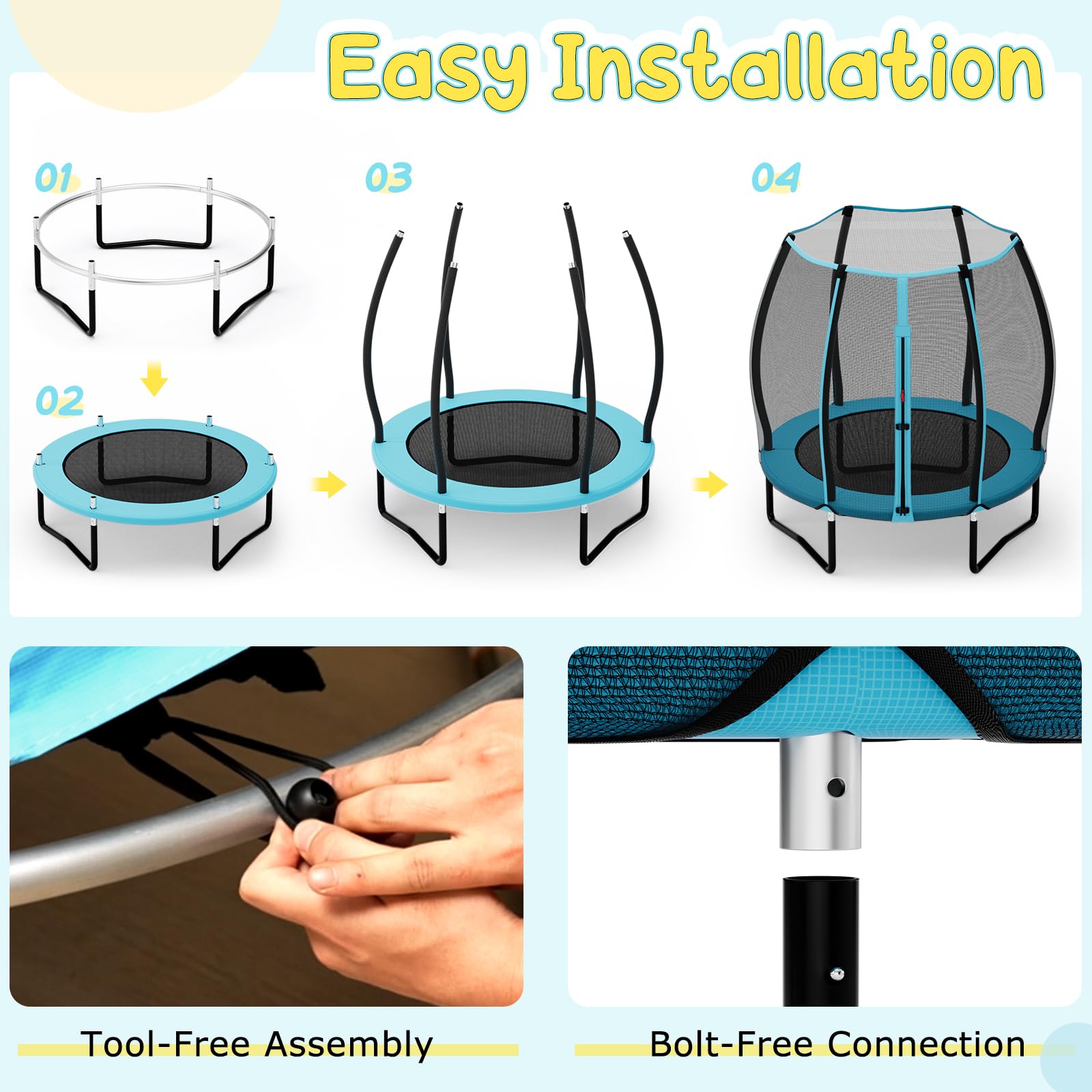 Easy Installation

01

02

03

04

Tool-Free Assembly

Bolt-Free Connection