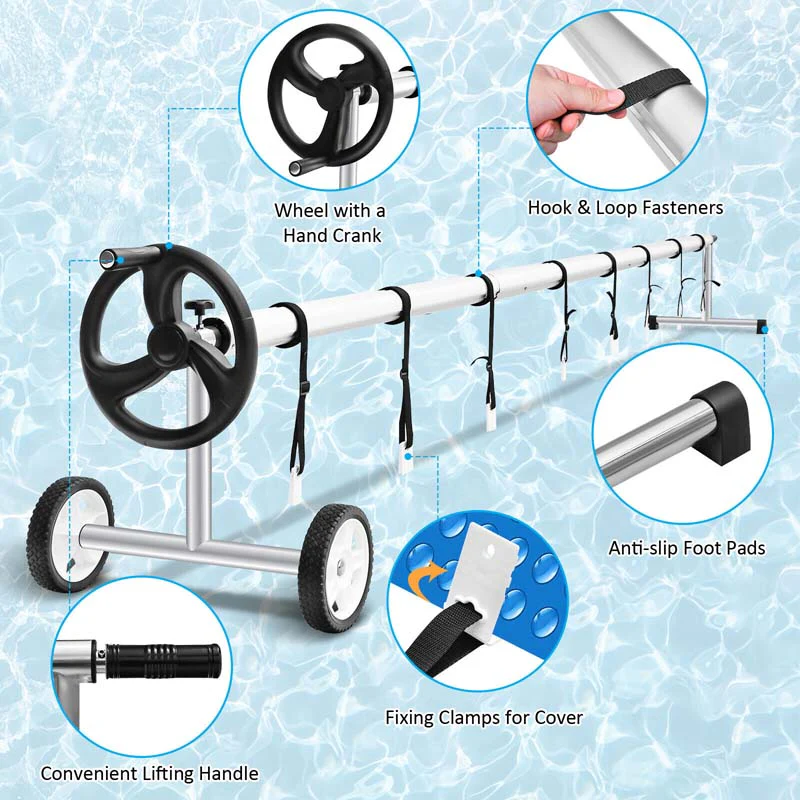 Wheel with a Hand Crank

Hook & Loop Fasteners

Anti-slip Foot Pads

Fixing Clamps for Cover

Convenient Lifting Handle