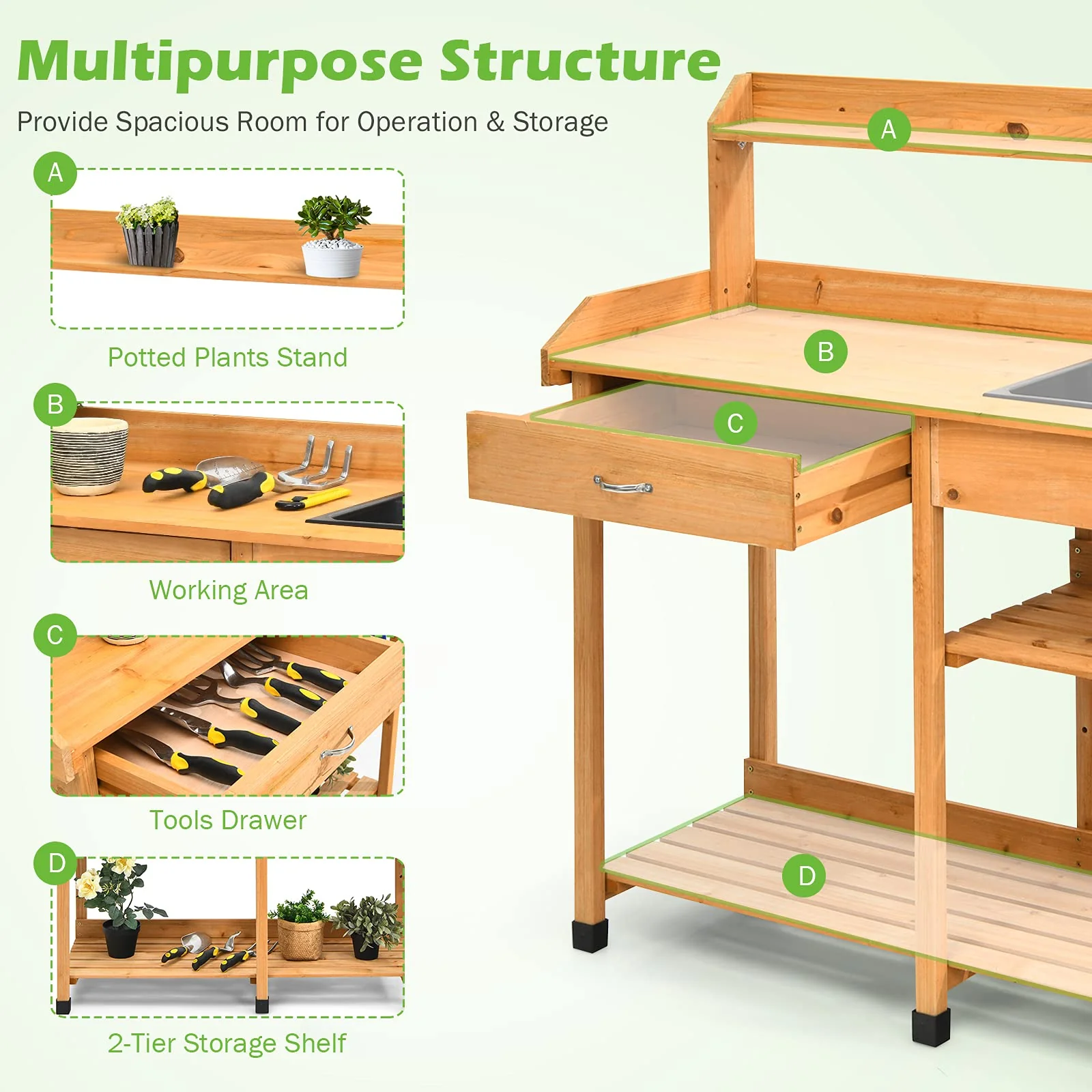 Multipurpose Structure

Provide Spacious Room for Operation & Storage

A

Potted Plants Stand

B

Working Area

C

Tools Drawer

D

2-Tier Storage Shelf

A

B

C

D