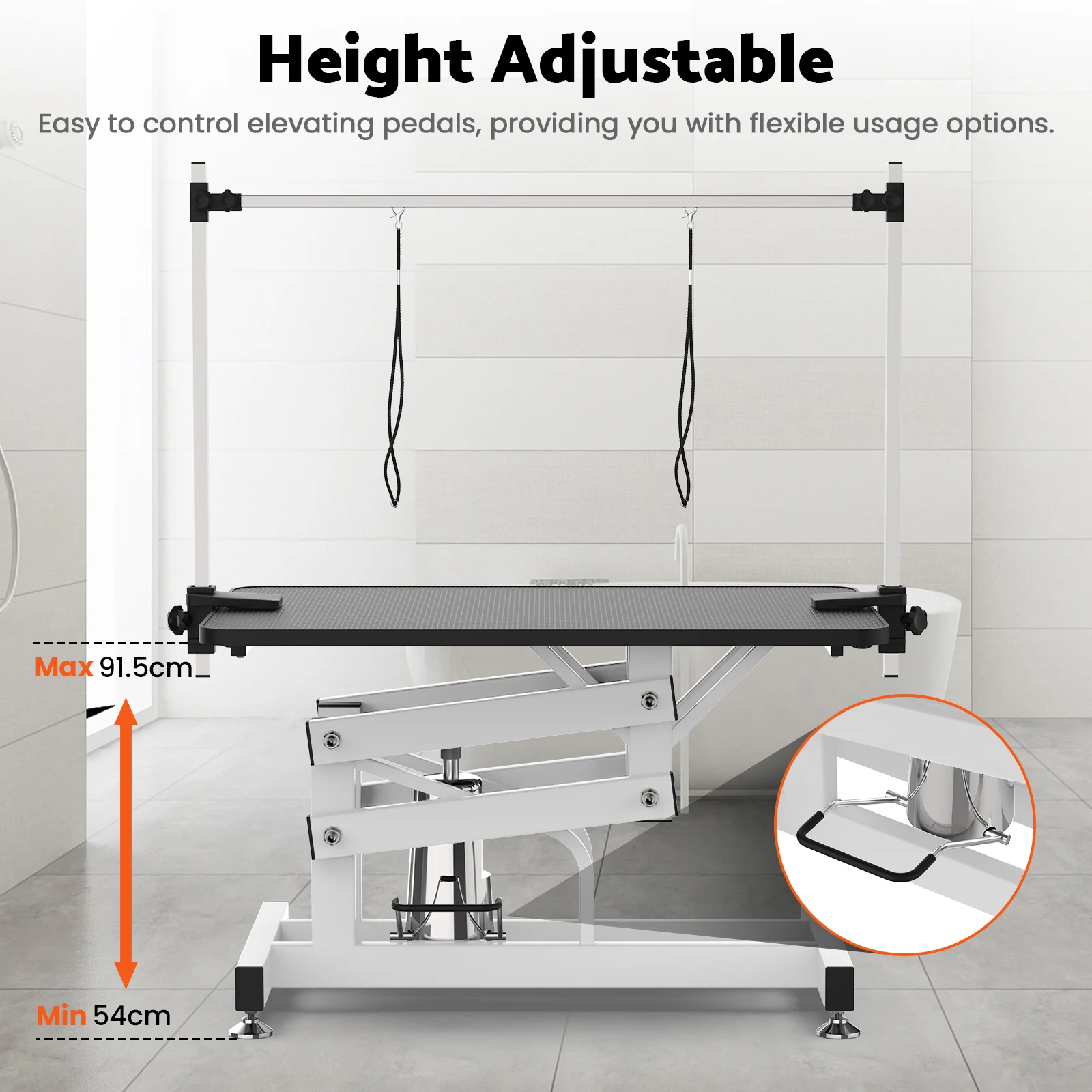 Height Adjustable

Easy to control elevating pedals, providing you with flexible usage options.

Max 91.5cm

Min 54cm