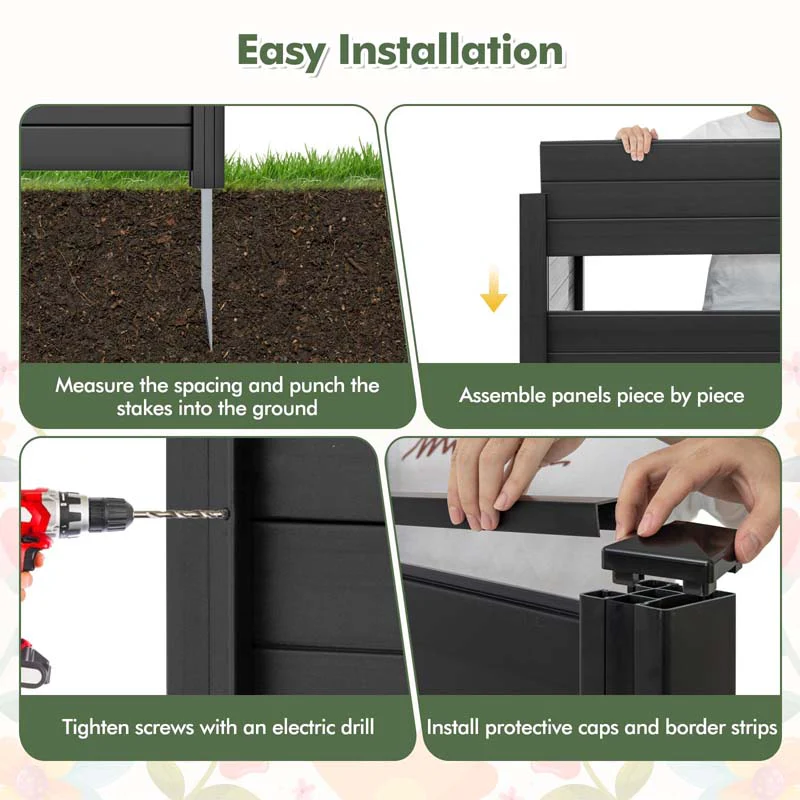 Easy Installation

Measure the spacing and punch the stakes into the ground

Assemble panels piece by piece

Tighten screws with an electric drill

Install protective caps and border strips