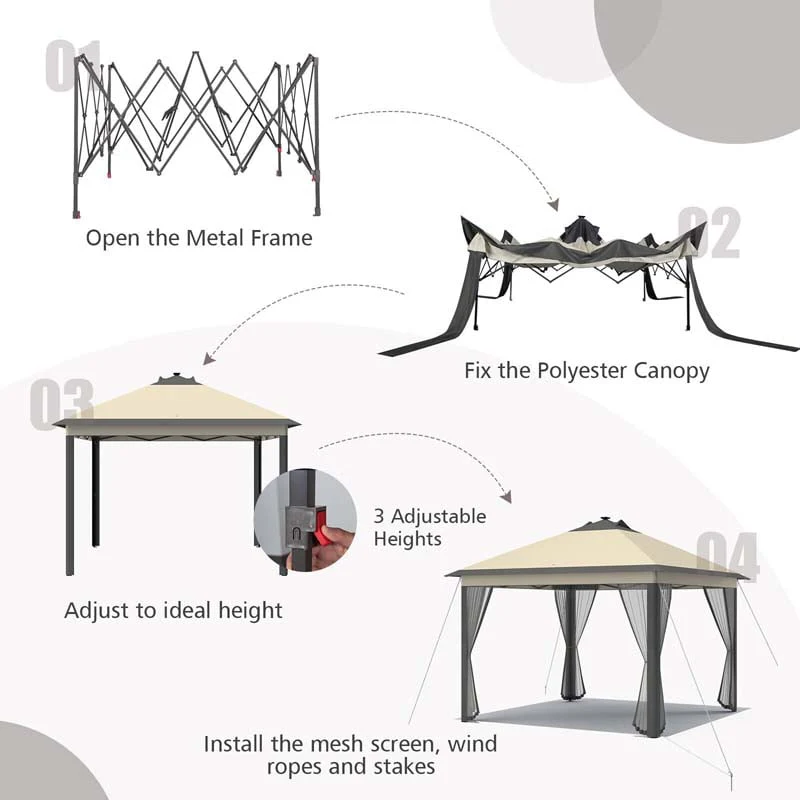 01

Open the Metal Frame

02

Fix the Polyester Canopy

03

3 Adjustable Heights

Adjust to ideal height

04

Install the mesh screen, wind ropes and stakes