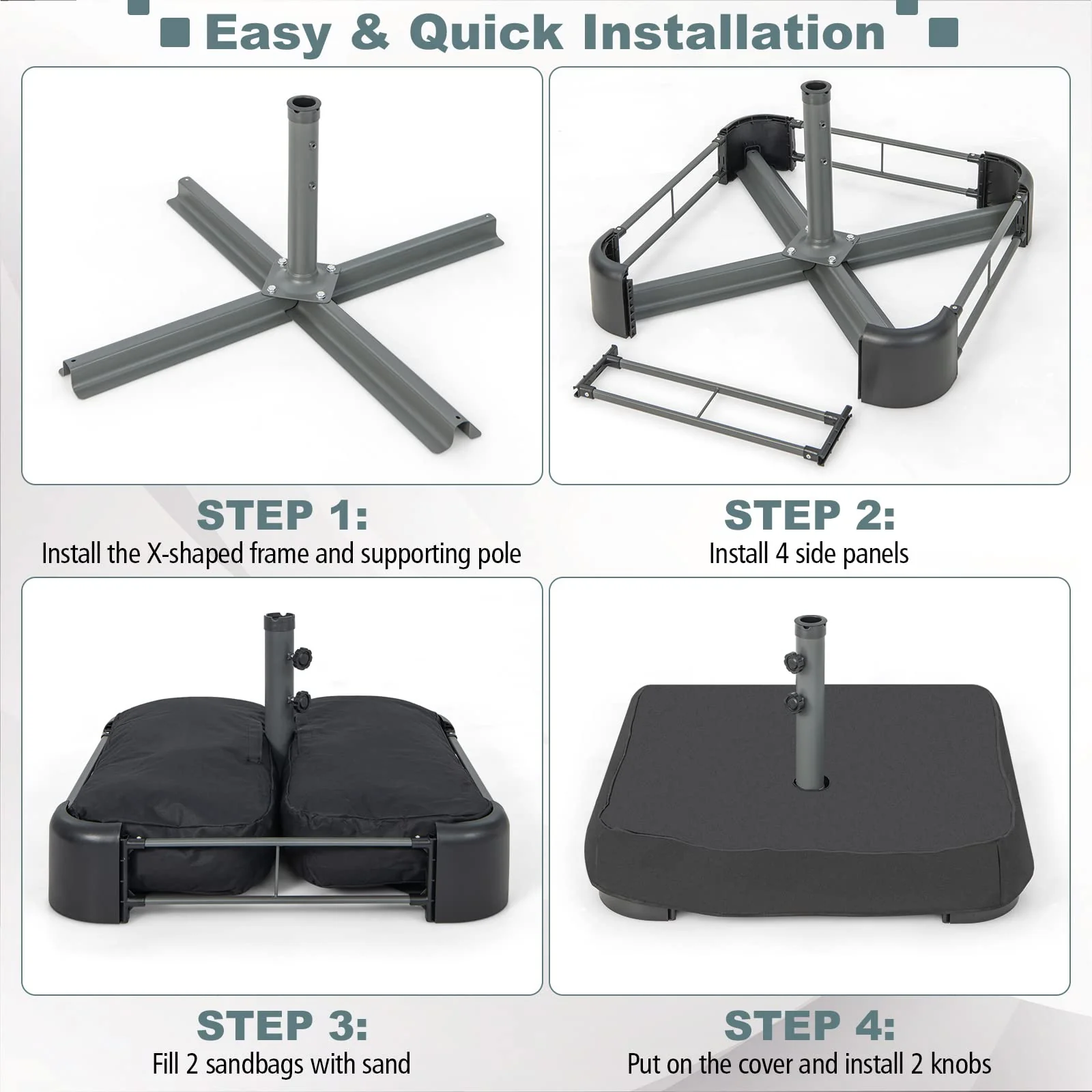 Easy & Quick Installation

STEP 1:
Install the X-shaped frame and supporting pole

STEP 2:
Install 4 side panels

STEP 3:
Fill 2 sandbags with sand

STEP 4:
Put on the cover and install 2 knobs