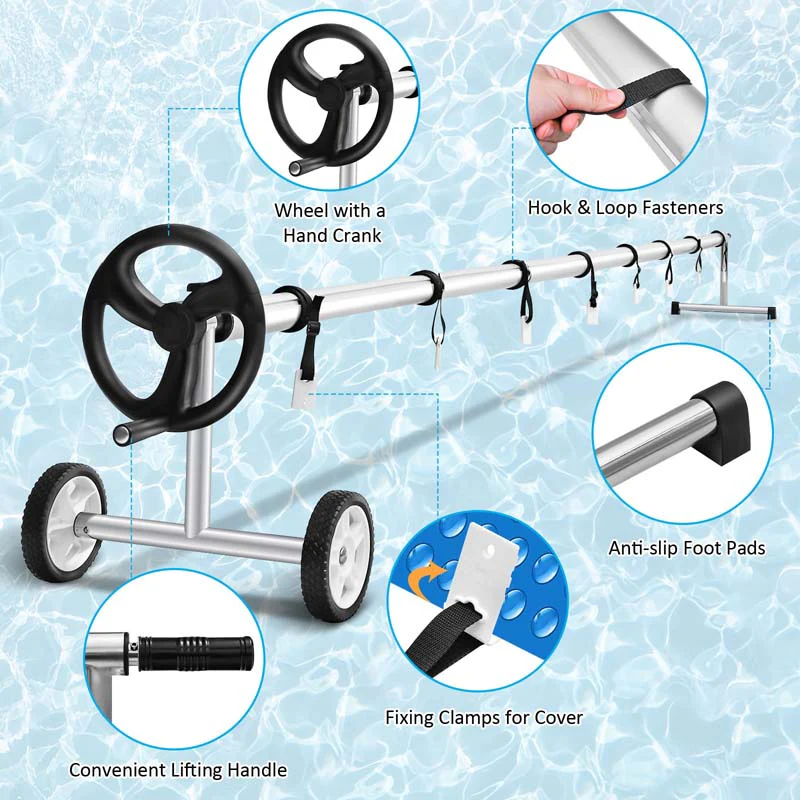 Wheel with a Hand Crank

Hook & Loop Fasteners

Anti-slip Foot Pads

Fixing Clamps for Cover

Convenient Lifting Handle