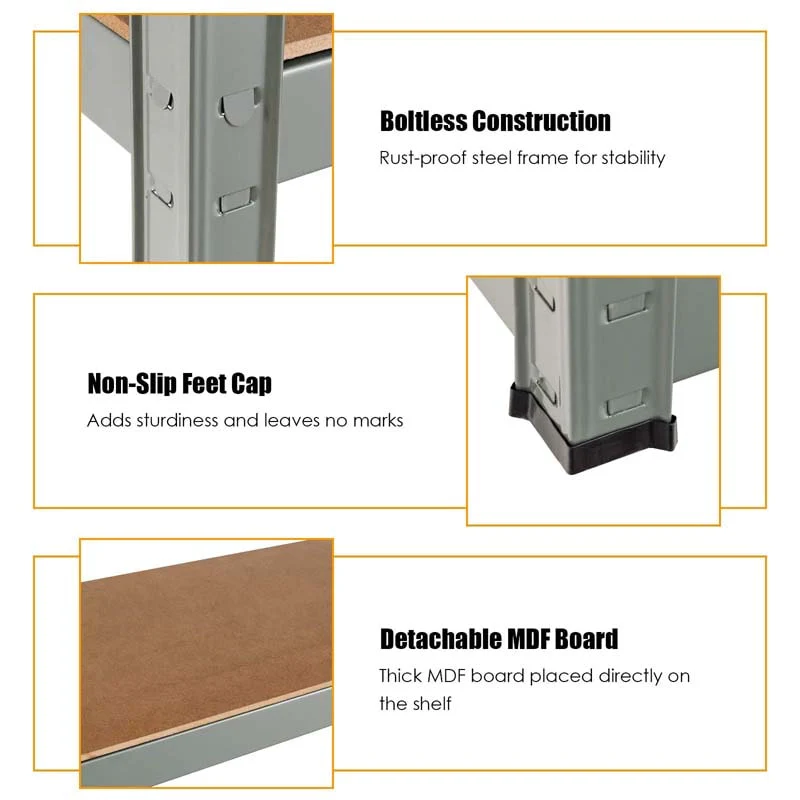 Boltless Construction

Rust-proof steel frame for stability

Non-Slip Feet Cap

Adds sturdiness and leaves no marks

Detachable MDF Board

Thick MDF board placed directly on the shelf