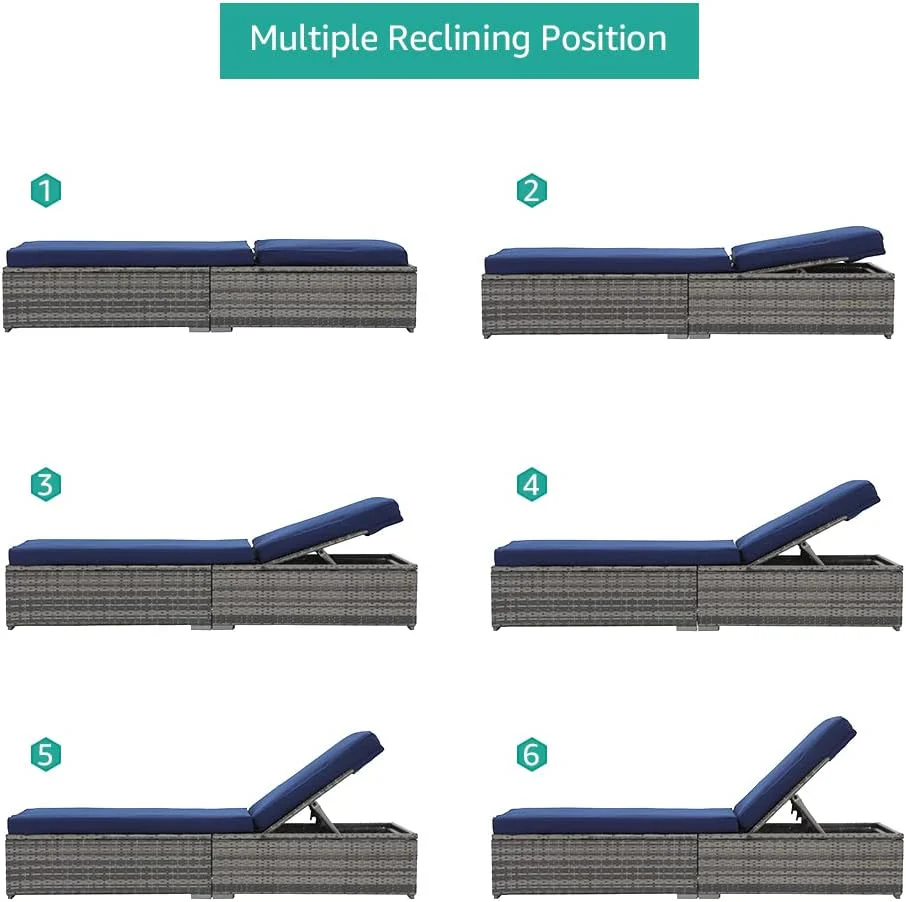 Multiple Reclining Position

1

2

3

4

5

6