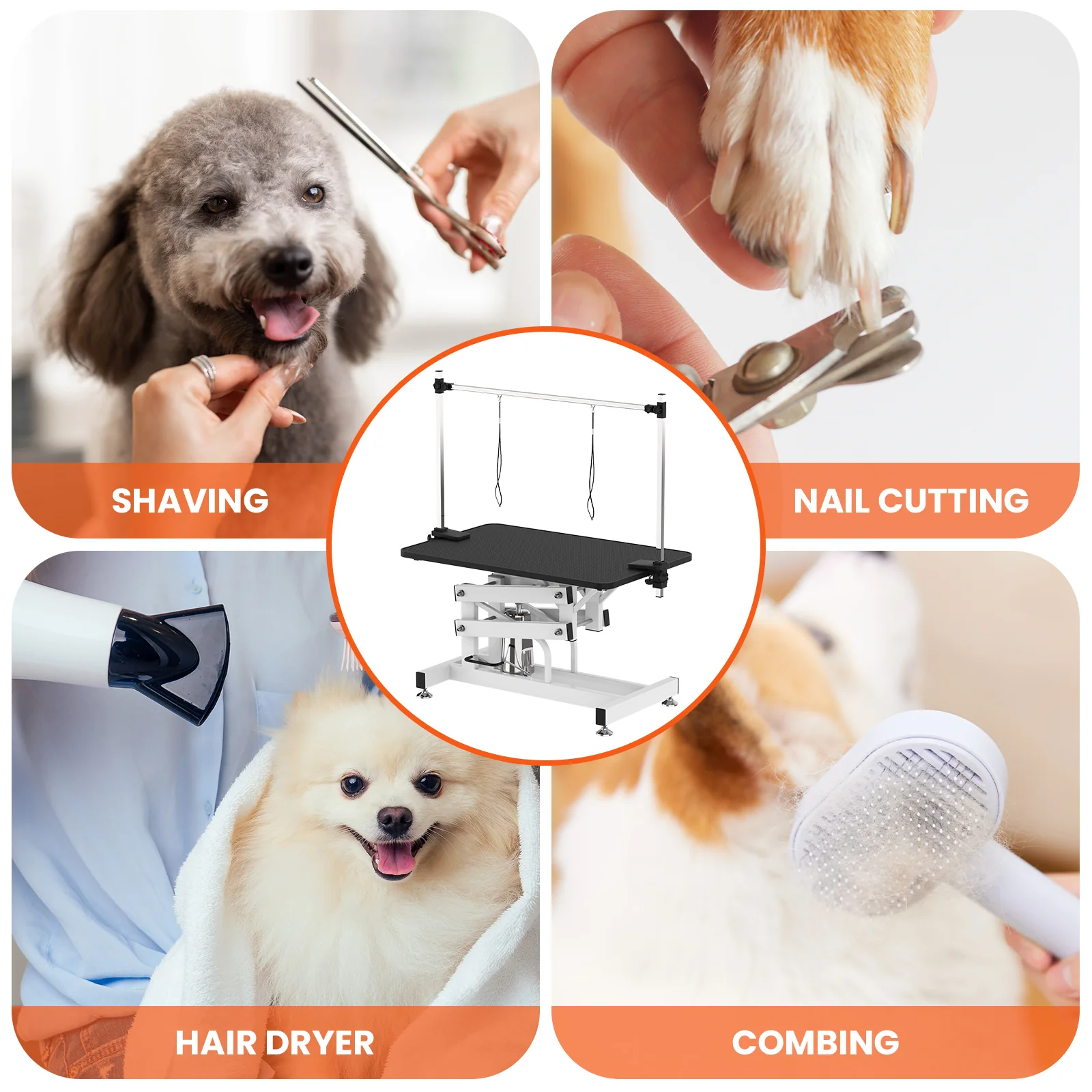 SHAVING

NAIL CUTTING

HAIR DRYER

COMBING