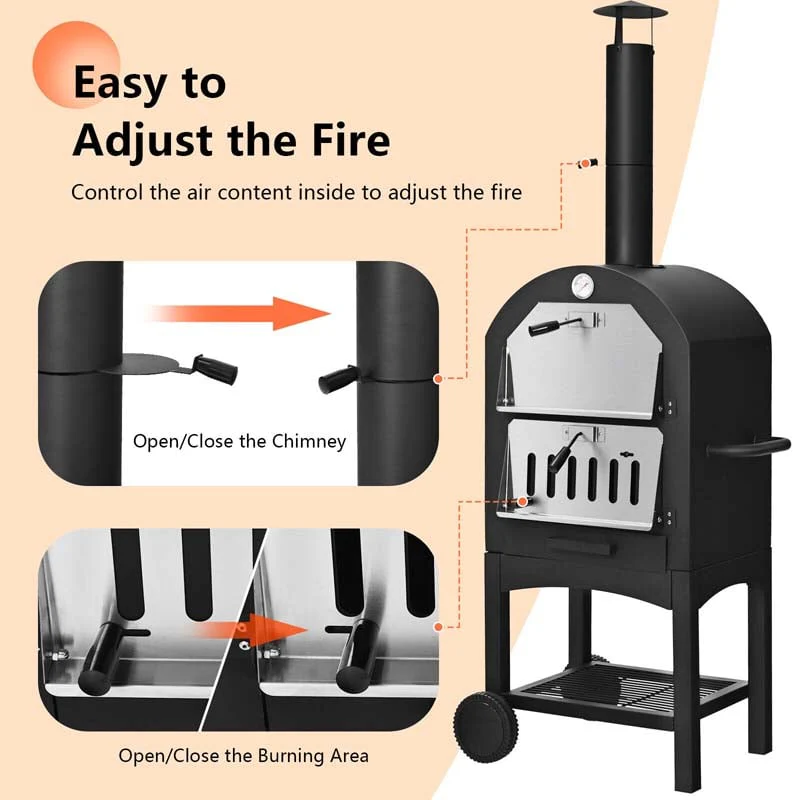 Easy to Adjust the Fire

Control the air content inside to adjust the fire

Open/Close the Chimney

Open/Close the Burning Area