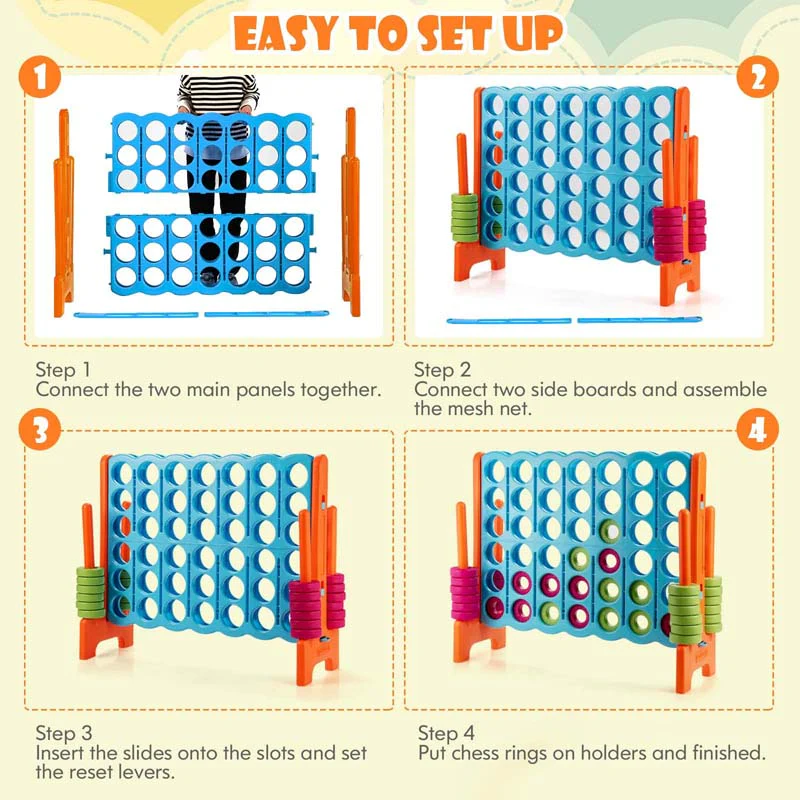 EASY TO SET UP

1

2

Step 1
Connect the two main panels together.

Step 2
Connect two side boards and assemble the mesh net.

3

4

Step 3
Insert the slides onto the slots and set the reset levers.

Step 4
Put chess rings on holders and finished.