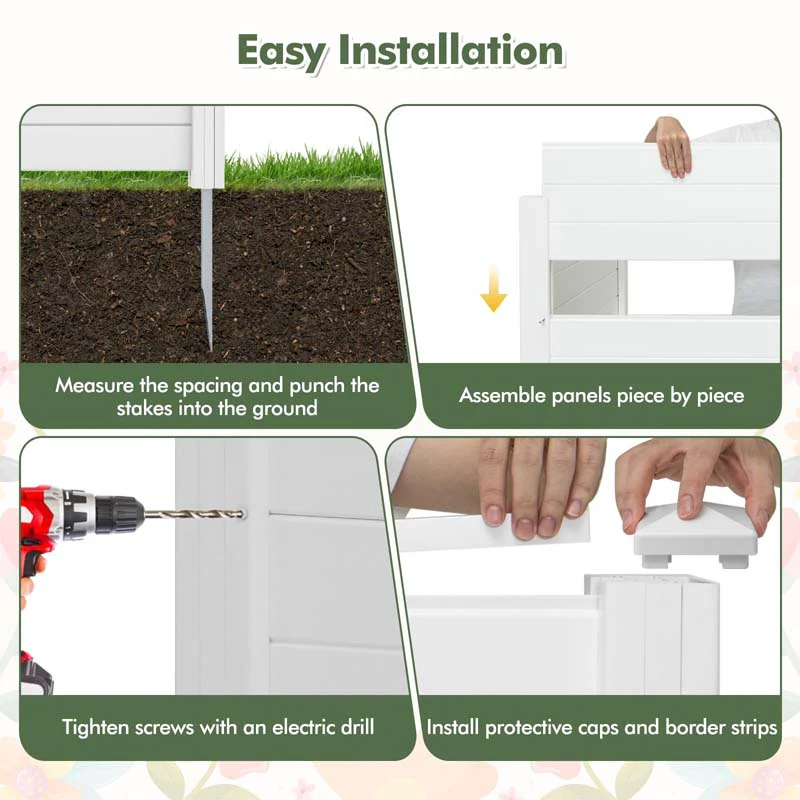 Easy Installation

Measure the spacing and punch the stakes into the ground

Assemble panels piece by piece

Tighten screws with an electric drill

Install protective caps and border strips