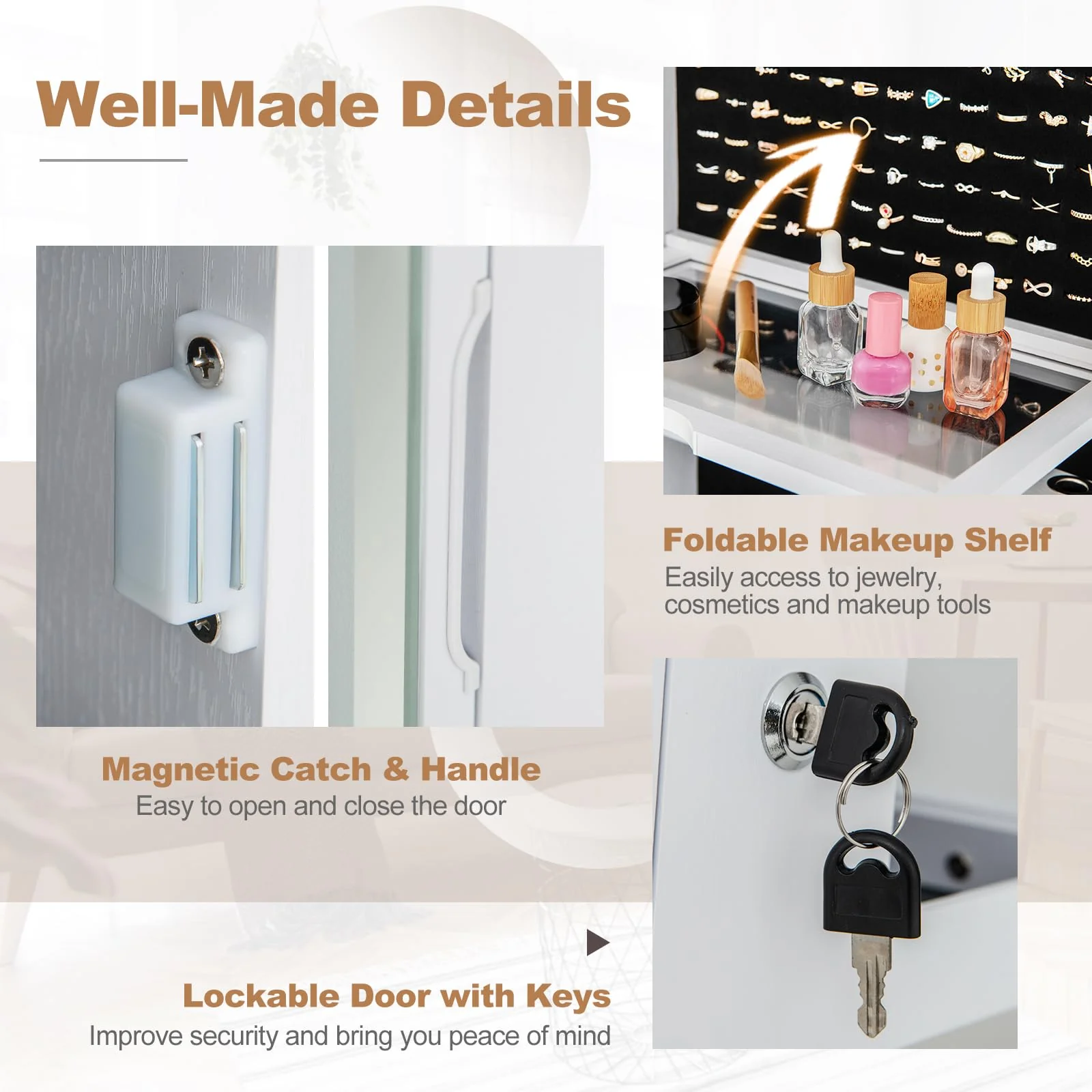 Well-Made Details

Foldable Makeup Shelf
Easily access to jewelry, cosmetics and makeup tools

Magnetic Catch & Handle
Easy to open and close the door

Lockable Door with Keys
Improve security and bring you peace of mind