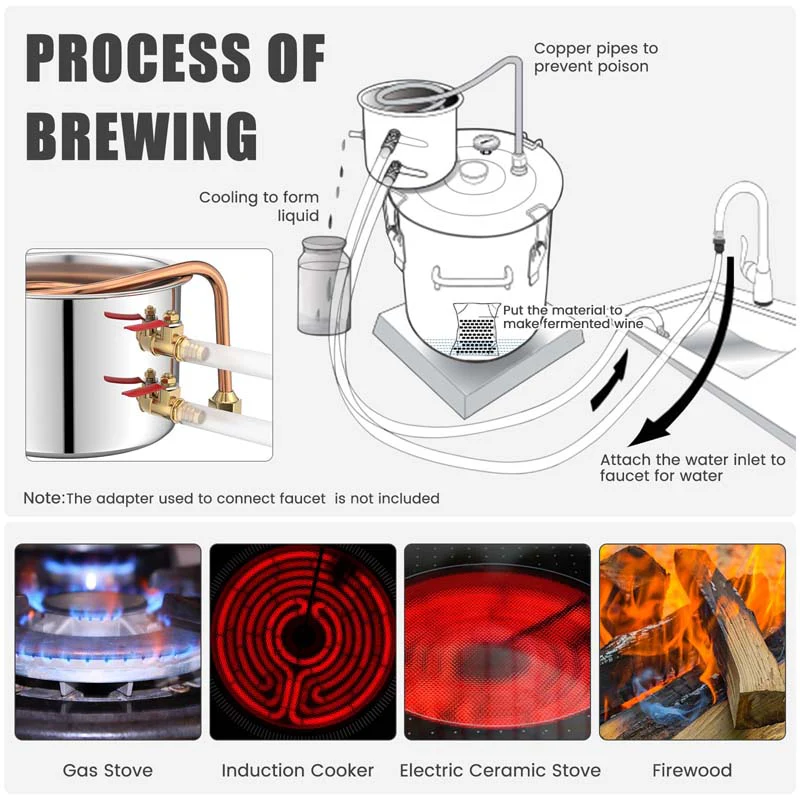 PROCESS OF BREWING

Copper pipes to prevent poison

Cooling to form liquid

Put the material to make fermented wine

Attach the water inlet to faucet for water

Note:The adapter used to connect faucet is not included

Gas Stove

Induction Cooker

Electric Ceramic Stove

Firewood