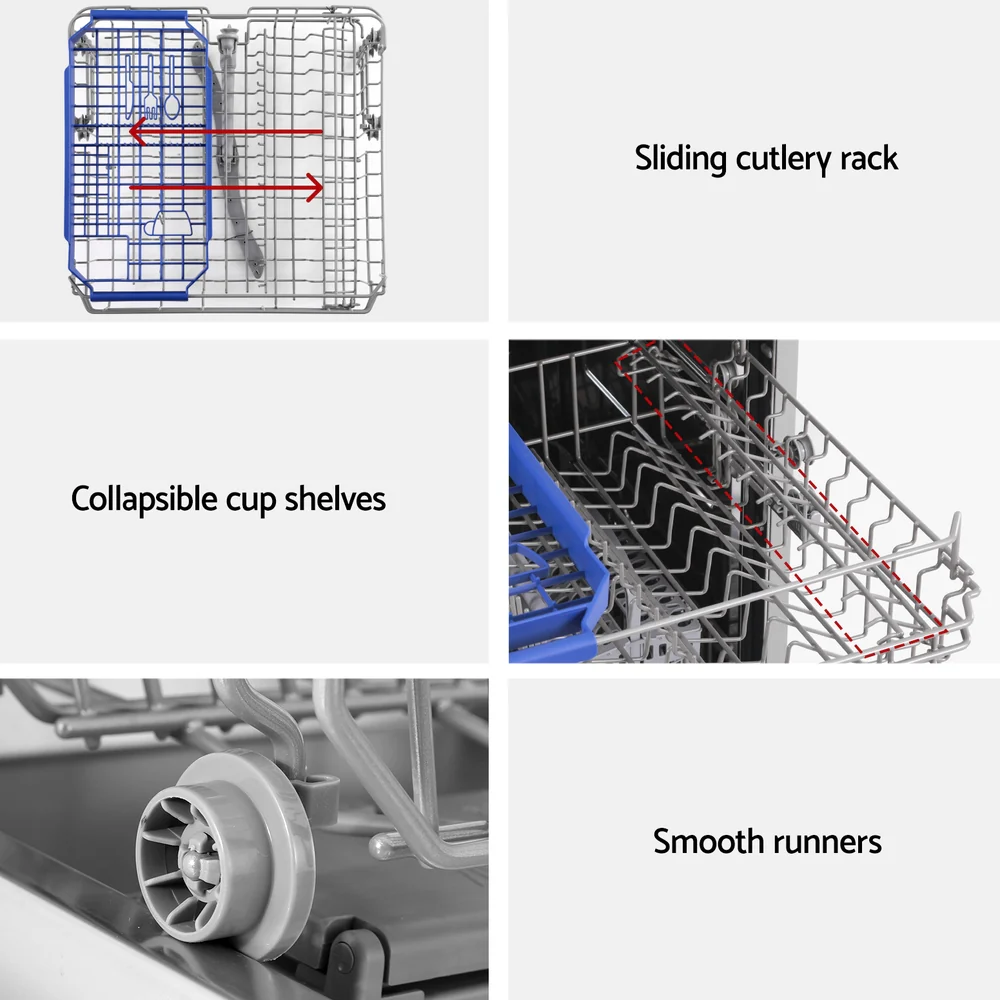 Sliding cutlery rack

Collapsible cup shelves

Smooth runners