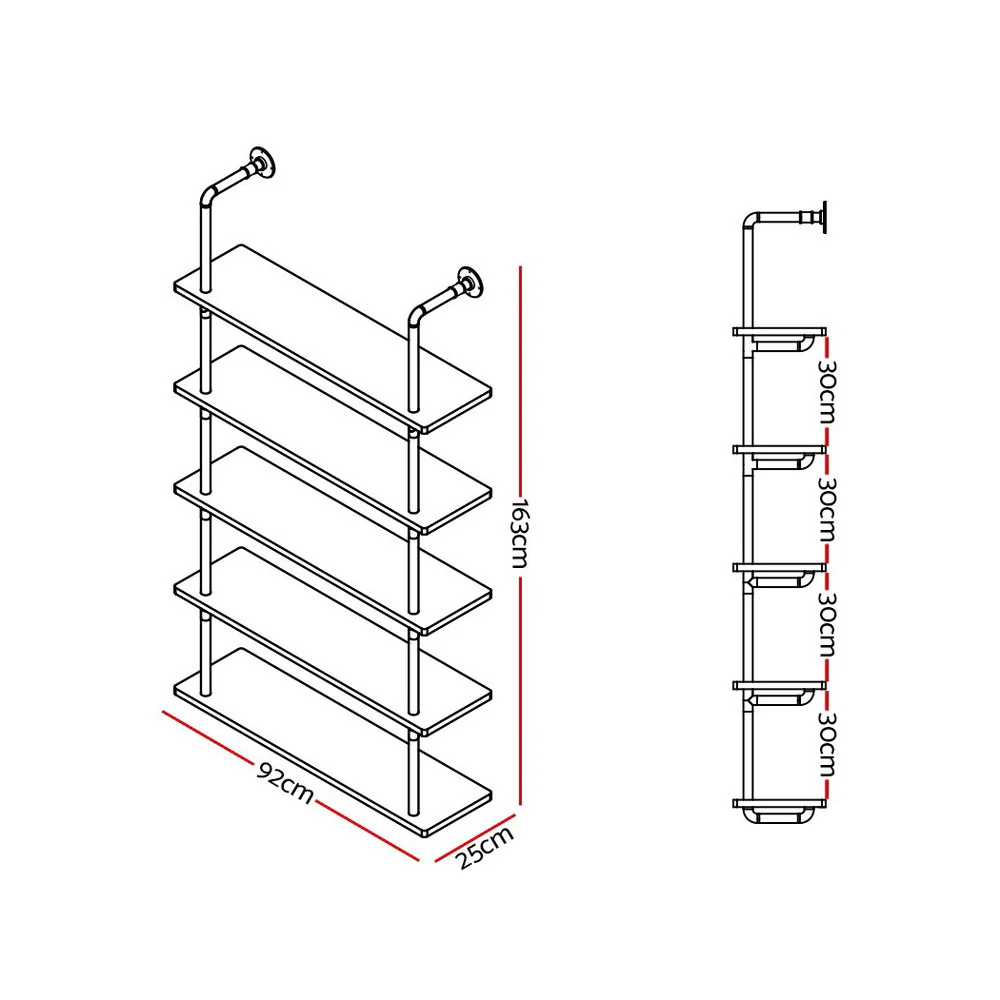 163cm
92cm
25cm
30cm
30cm
30cm
30cm