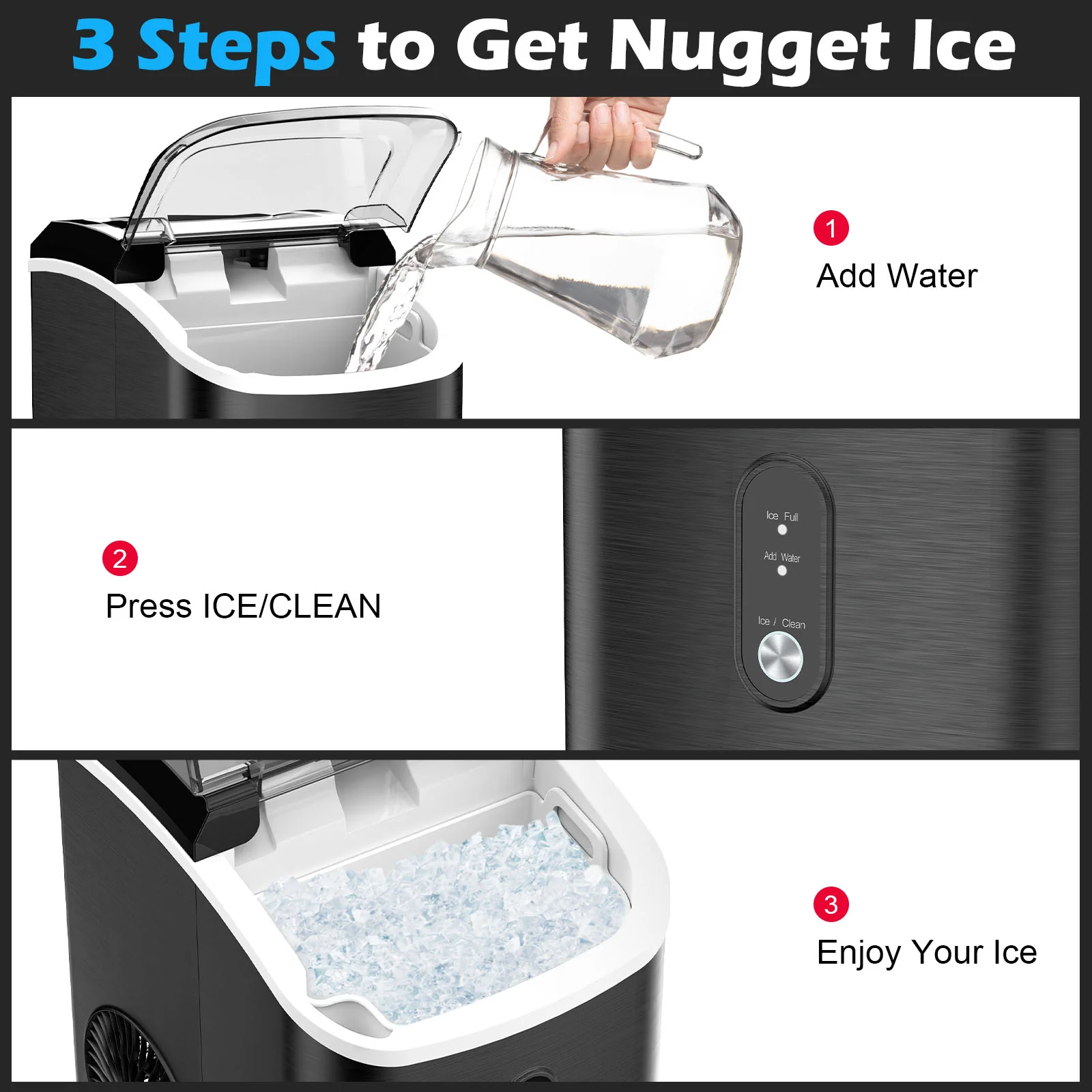 3 Steps to Get Nugget Ice

1
Add Water

2
Press ICE/CLEAN

Ice Full

Add Water

Ice / Clean

3
Enjoy Your Ice