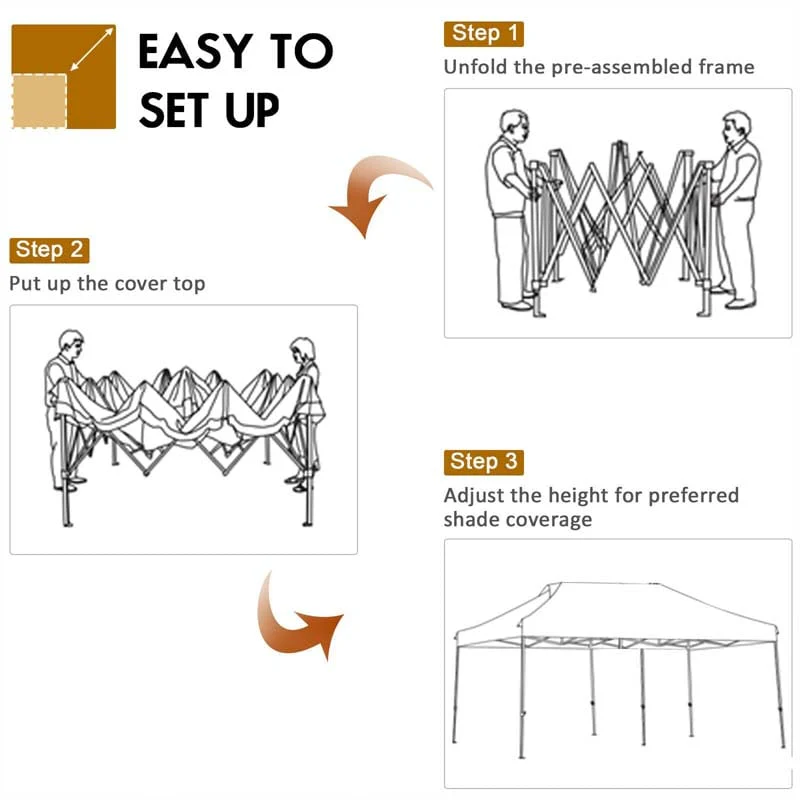 EASY TO SET UP

Step 1

Unfold the pre-assembled frame

Step 2

Put up the cover top

Step 3

Adjust the height for preferred shade coverage