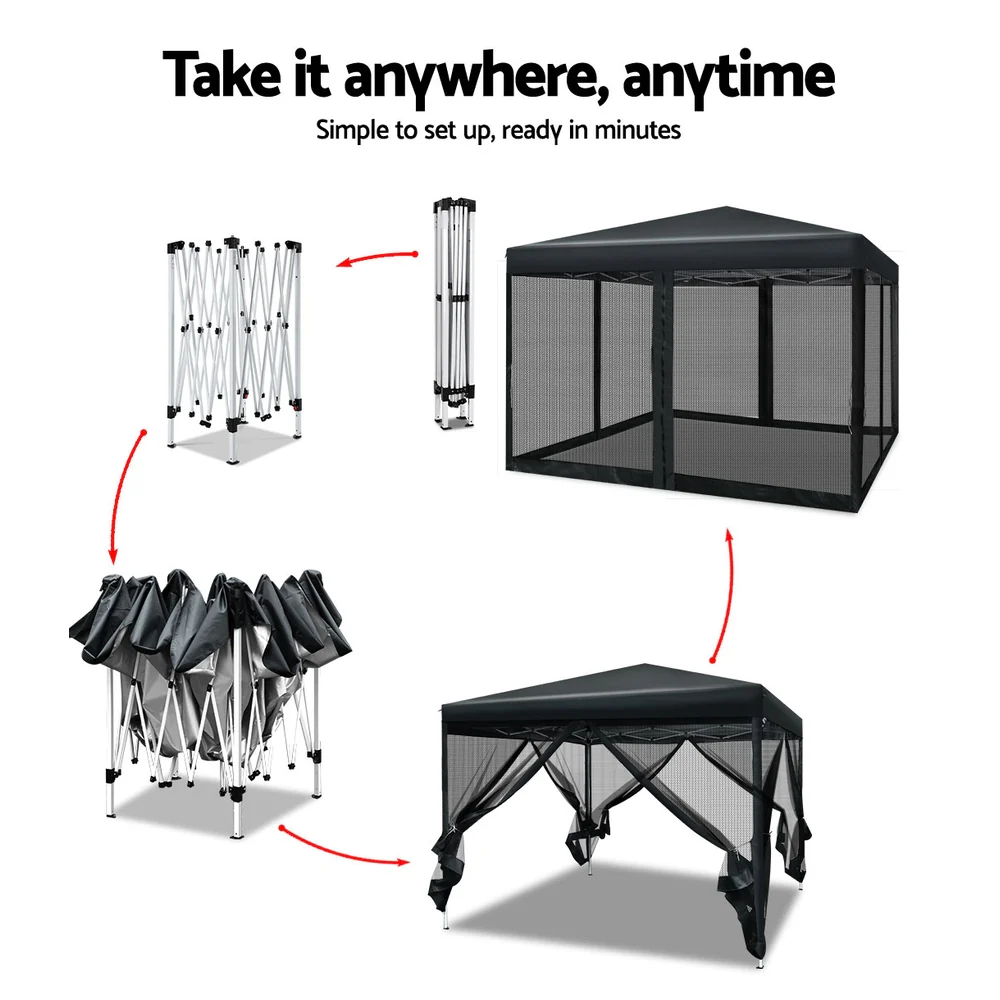 Take it anywhere, anytime

Simple to set up, ready in minutes