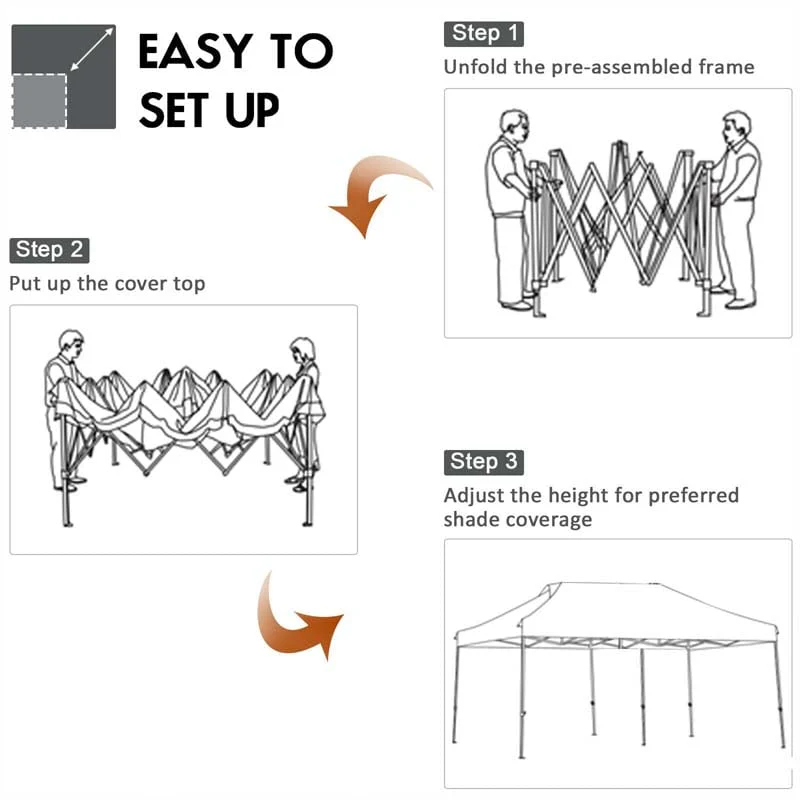 EASY TO SET UP

Step 1
Unfold the pre-assembled frame

Step 2
Put up the cover top

Step 3
Adjust the height for preferred shade coverage