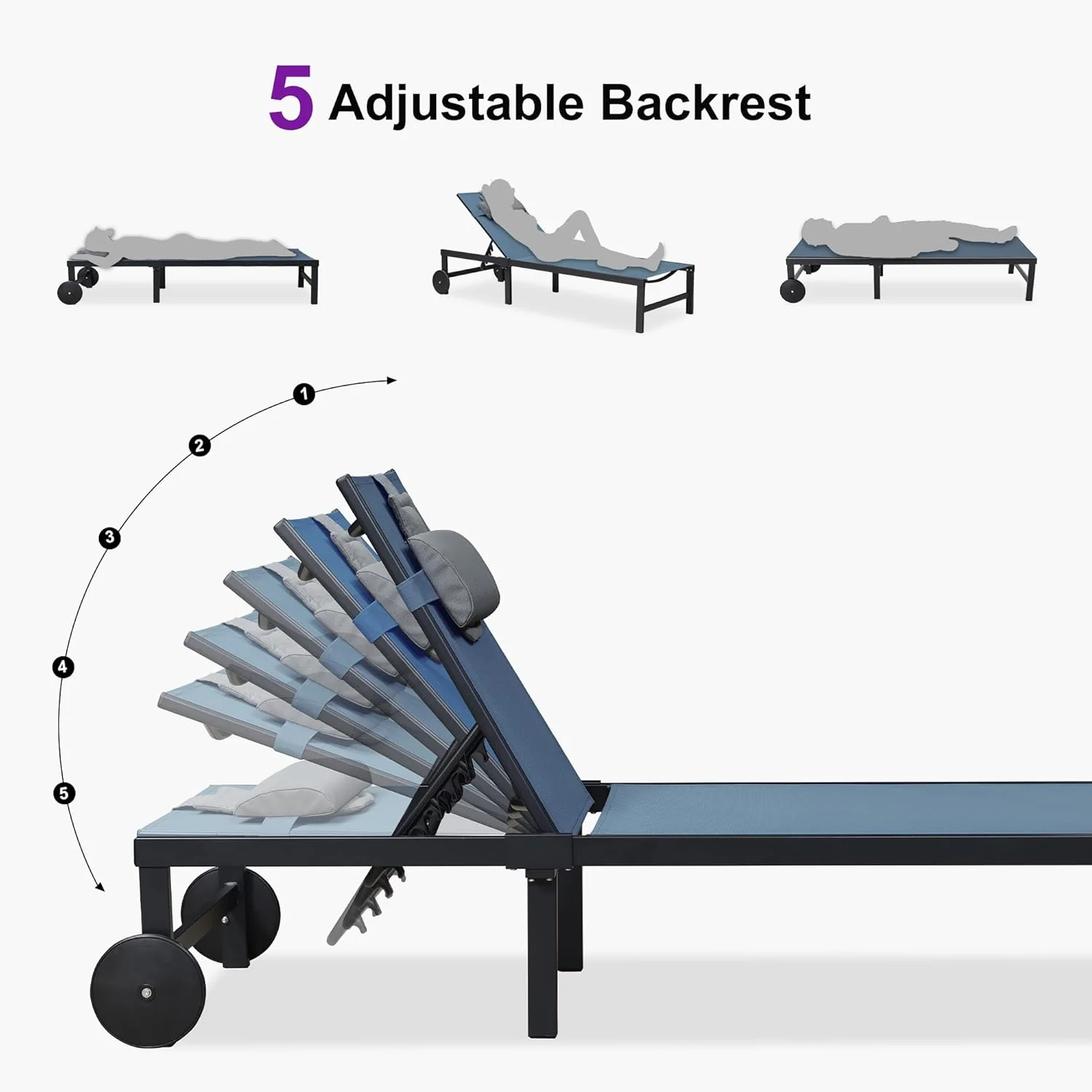 5 Adjustable Backrest

1

2

3

4

5