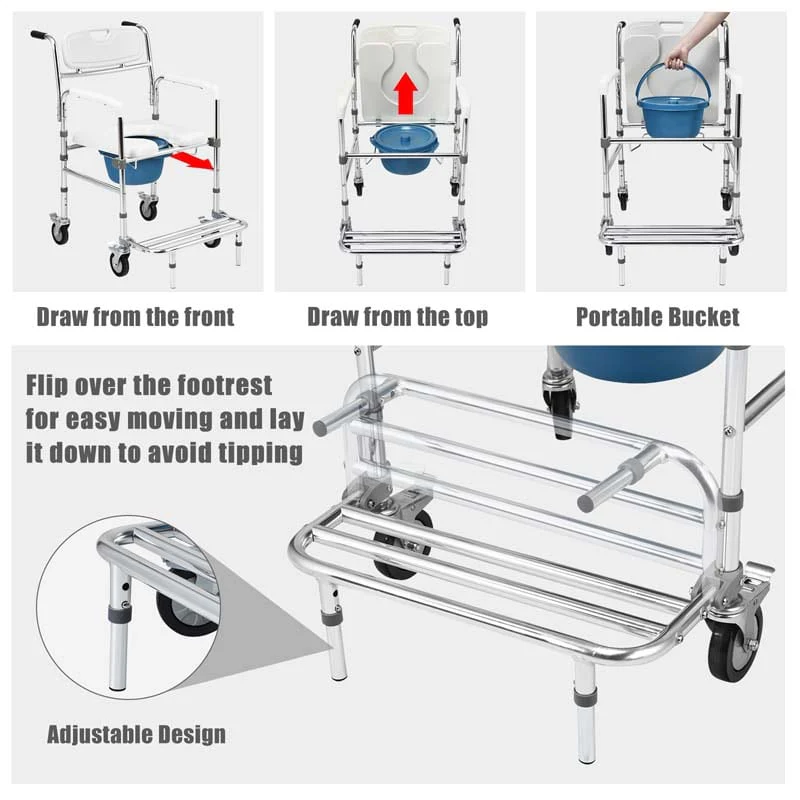 Draw from the front

Draw from the top

Portable Bucket

Flip over the footrest for easy moving and lay it down to avoid tipping

Adjustable Design