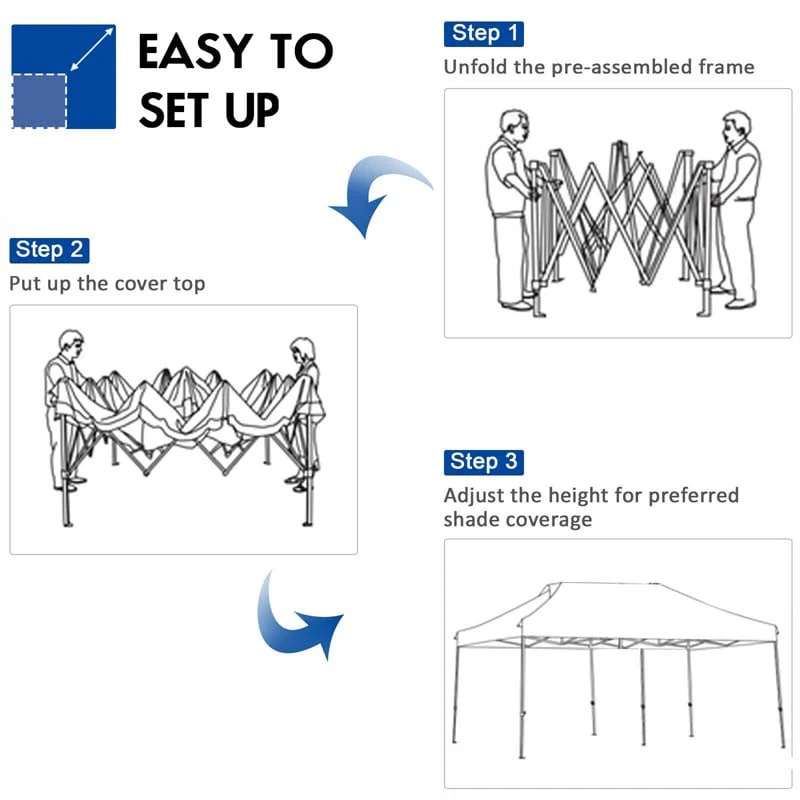 EASY TO SET UP

Step 1
Unfold the pre-assembled frame

Step 2
Put up the cover top

Step 3
Adjust the height for preferred shade coverage