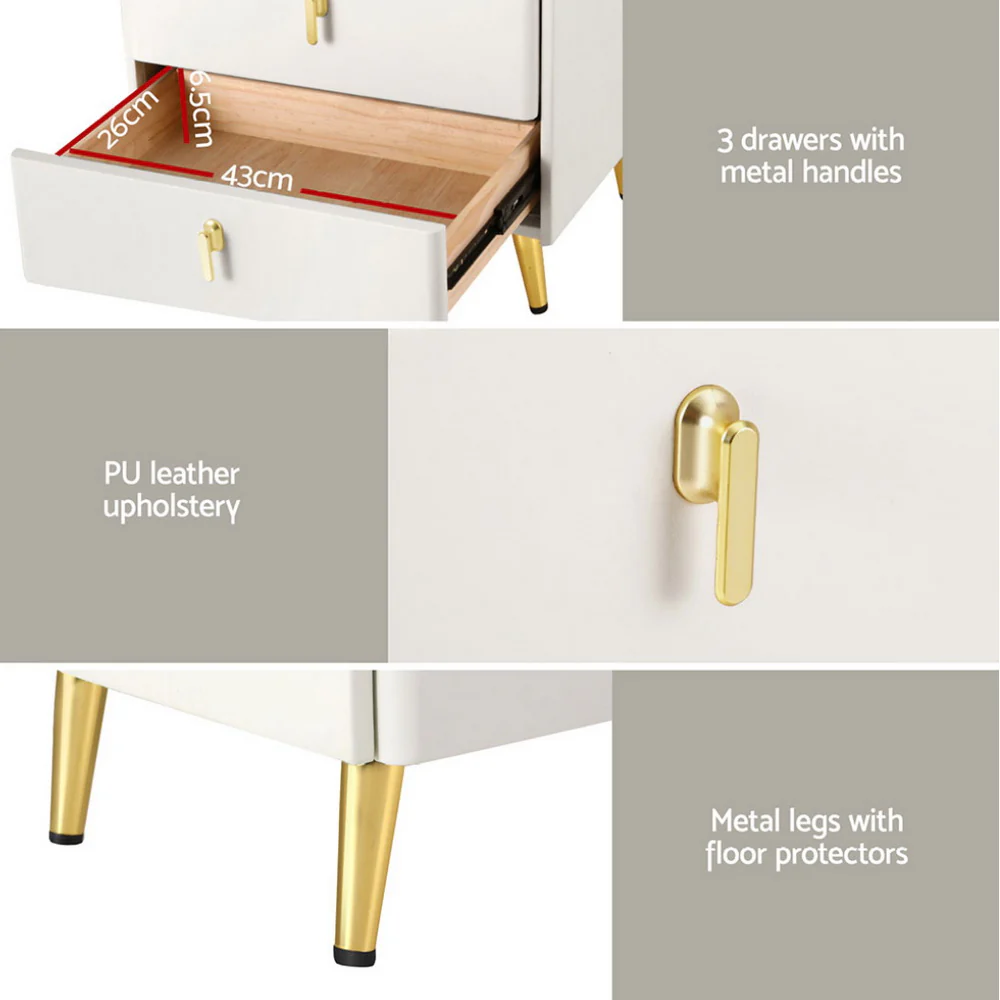 26cm
6.5cm
43cm

3 drawers with metal handles

PU leather upholstery

Metal legs with floor protectors