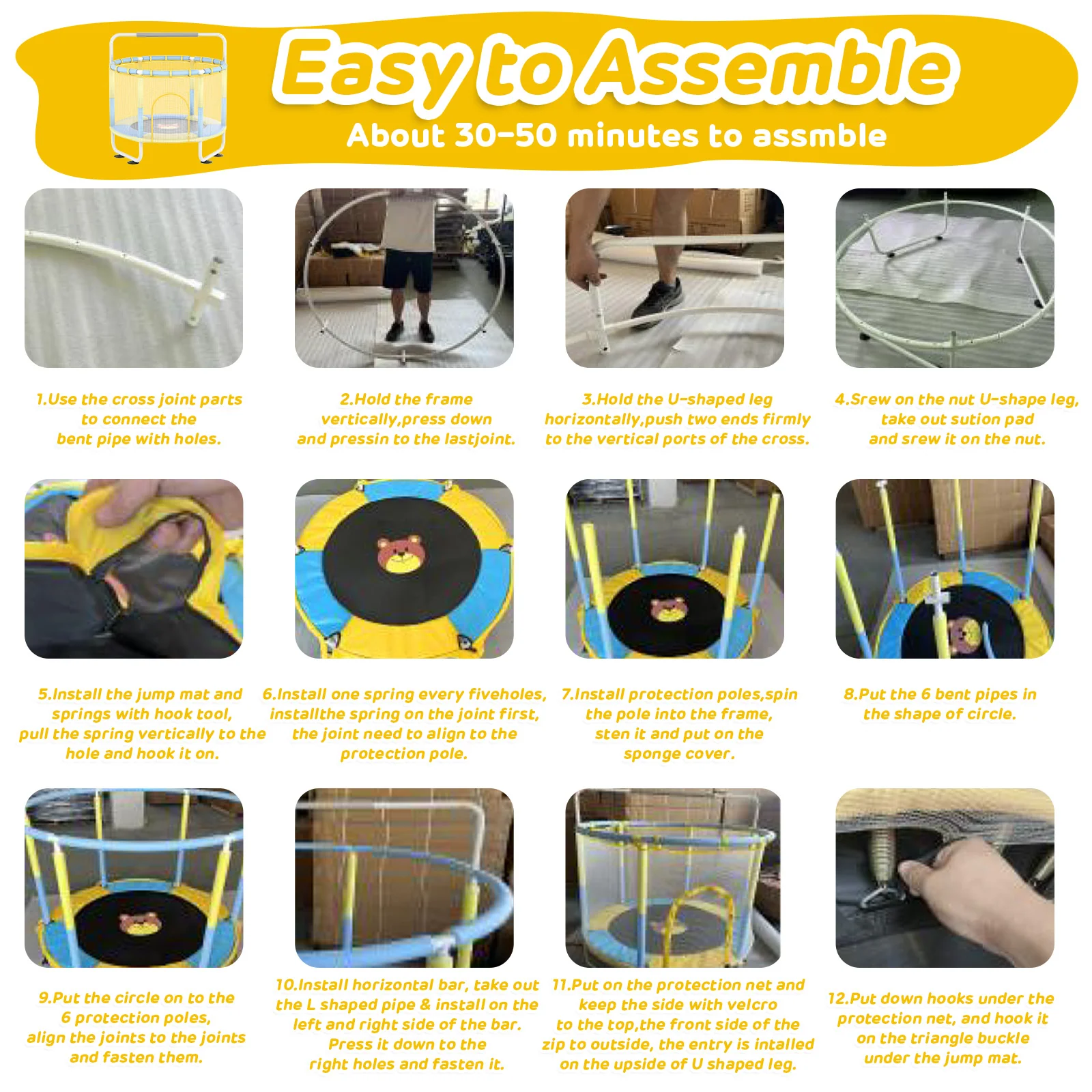 Easy to Assemble
About 30-50 minutes to assmble

1.Use the cross joint parts to connect the bent pipe with holes.

2.Hold the frame vertically,press down and pressin to the lastjoint.

3.Hold the U-shaped leg horizontally,push two ends firmly to the vertical ports of the cross.

4.Srew on the nut U-shape leg, take out sution pad and srew it on the nut.

5.Install the jump mat and springs with hook tool, pull the spring vertically to the hole and hook it on.

6.Install one spring every fiveholes, installthe spring on the joint first, the joint need to align to the protection pole.

7.Install protection poles,spin the pole into the frame, sten it and put on the sponge cover.

8.Put the 6 bent pipes in the shape of circle.

9.Put the circle on to the 6 protection poles, align the joints to the joints and fasten them.

10.Install horizontal bar, take out the L shaped pipe & install on the left and right side of the bar. Press it down to the right holes and fasten it.

11.Put on the protection net and keep the side with velcro to the top,the front side of the zip to outside, the entry is intalled on the upside of U shaped leg.

12.Put down hooks under the protection net, and hook it on the triangle buckle under the jump mat.