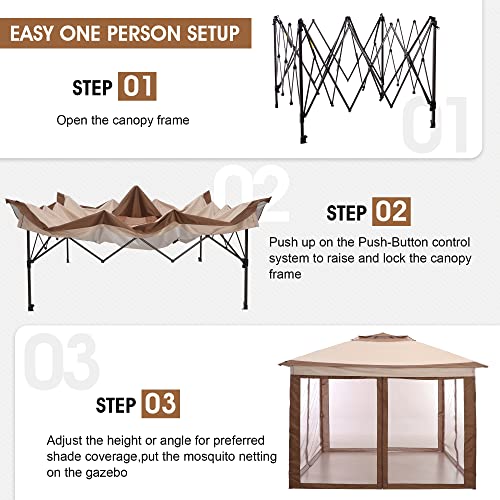 EASY ONE PERSON SETUP

STEP 01

Open the canopy frame

01

02

STEP 02

Push up on the Push-Button control system to raise and lock the canopy frame

03

STEP 03

Adjust the height or angle for preferred shade coverage,put the mosquito netting on the gazebo