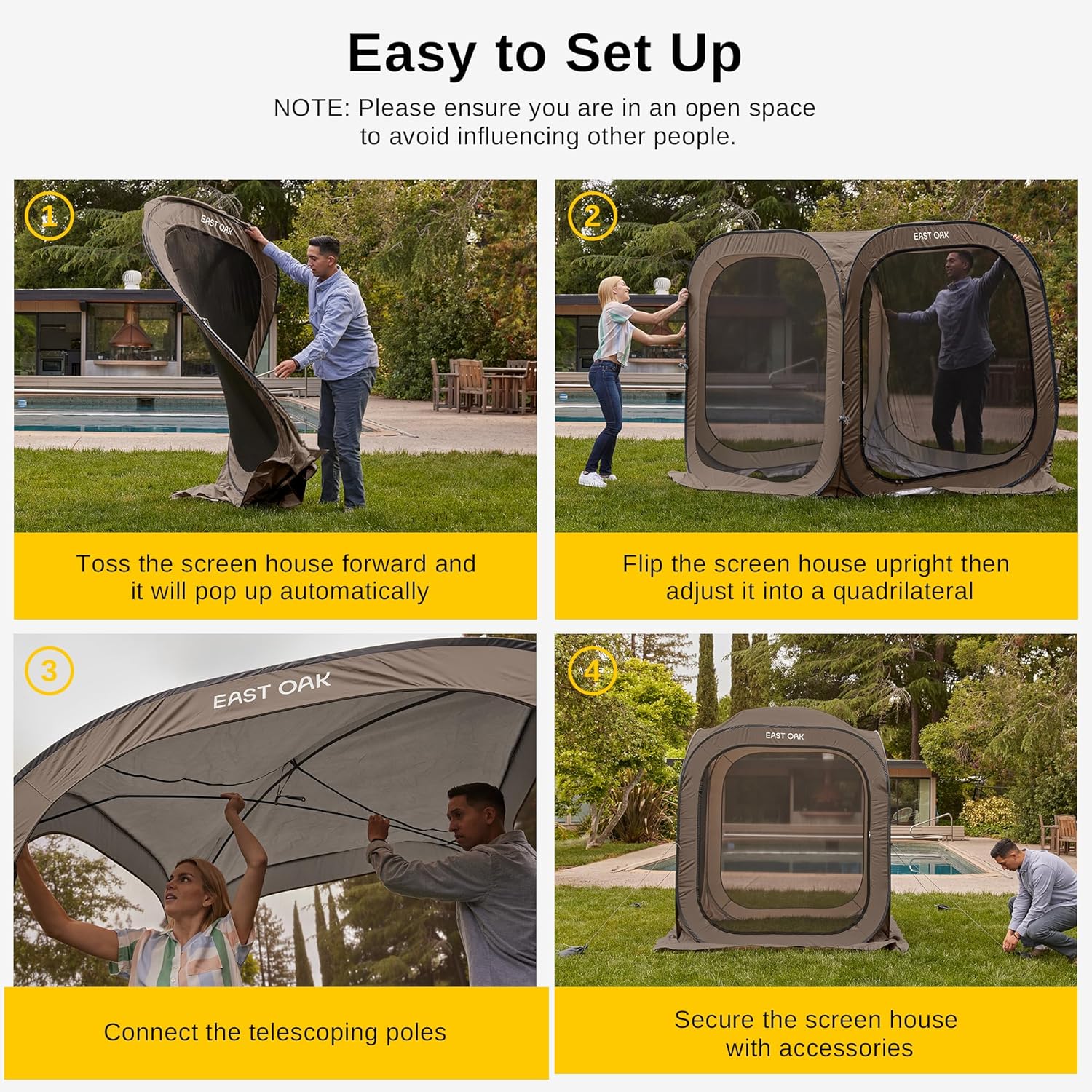 Easy to Set Up

NOTE: Please ensure you are in an open space to avoid influencing other people.

1

EAST OAK

Toss the screen house forward and it will pop up automatically

2

EAST OAK

Flip the screen house upright then adjust it into a quadrilateral

3

EAST OAK

Connect the telescoping poles

4

EAST OAK

Secure the screen house with accessories