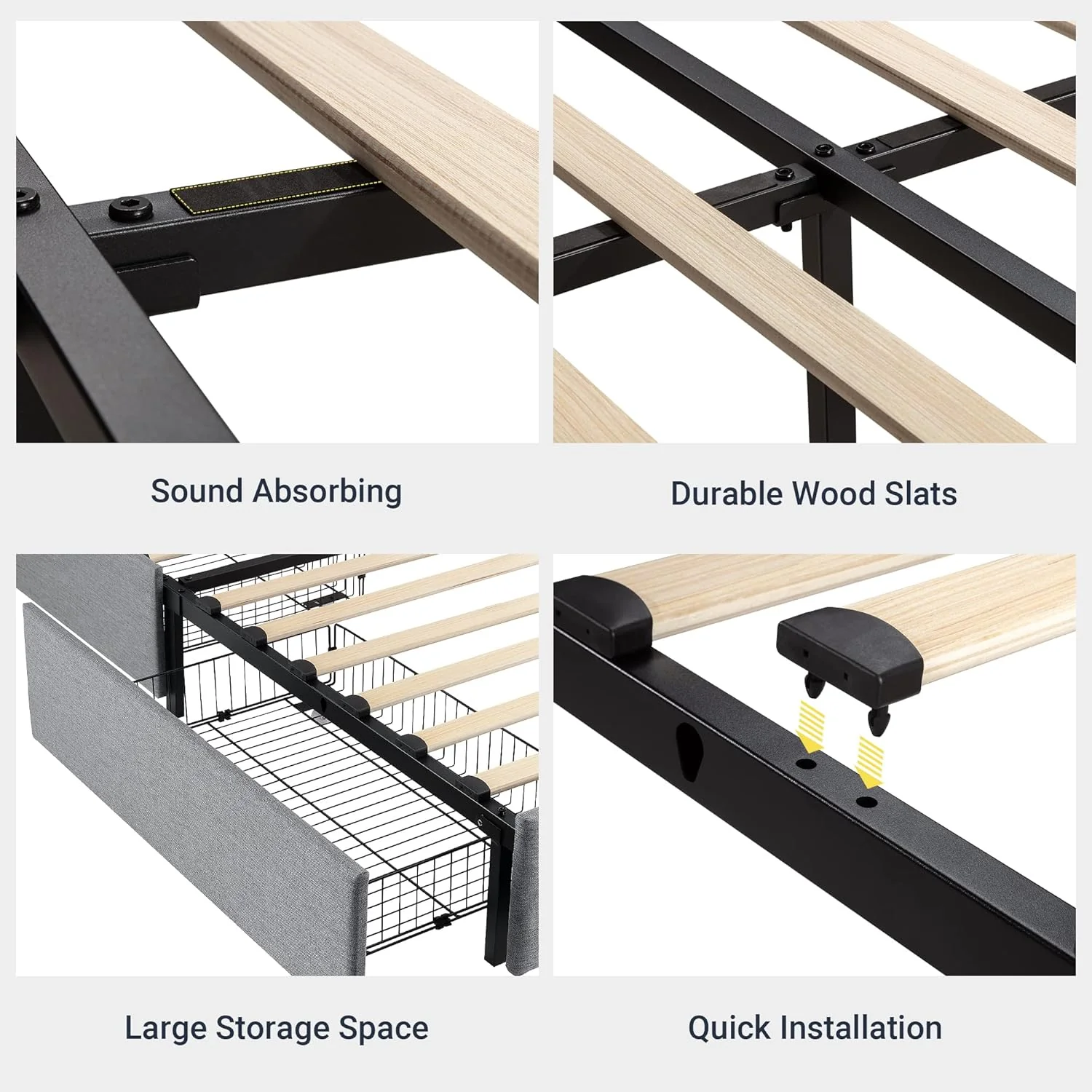 Sound Absorbing

Durable Wood Slats

Large Storage Space

Quick Installation