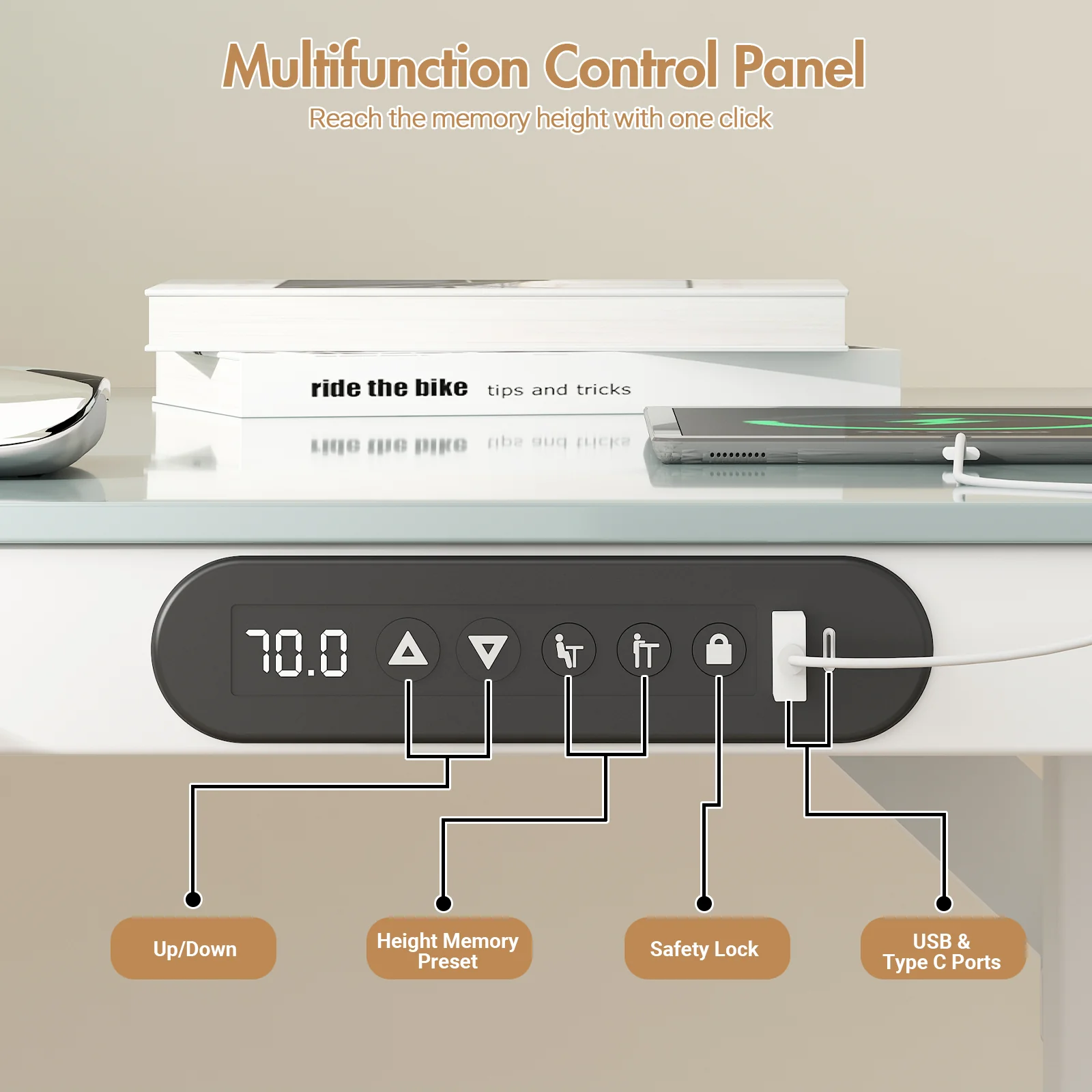 Multifunction Control Panel
Reach the memory height with one click

ride the bike tips and tricks

70.0

Up/Down

Height Memory Preset

Safety Lock

USB & Type C Ports