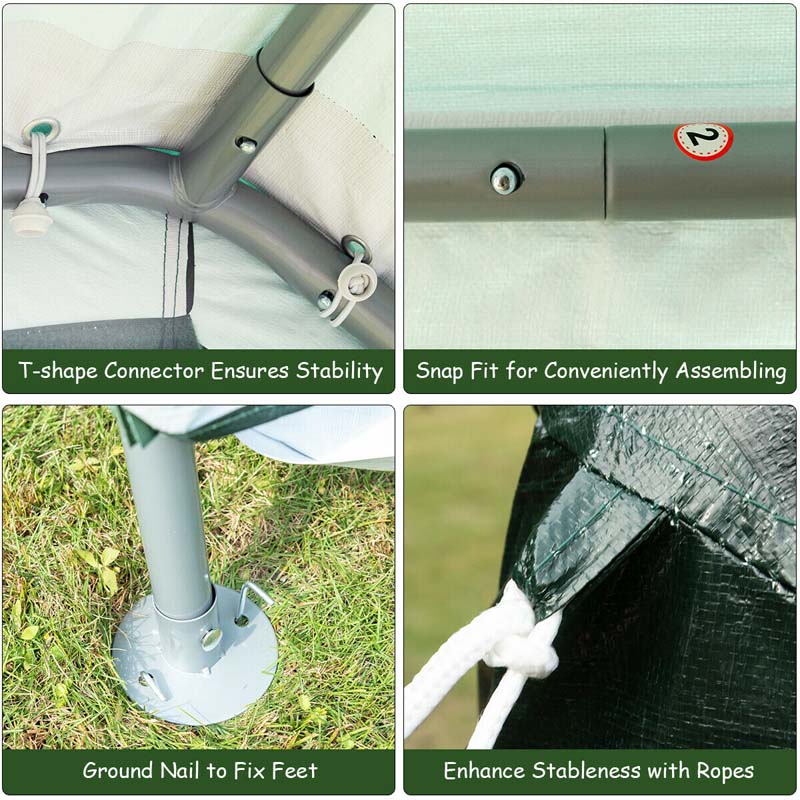 T-shape Connector Ensures Stability

2

Snap Fit for Conveniently Assembling

Ground Nail to Fix Feet

Enhance Stableness with Ropes