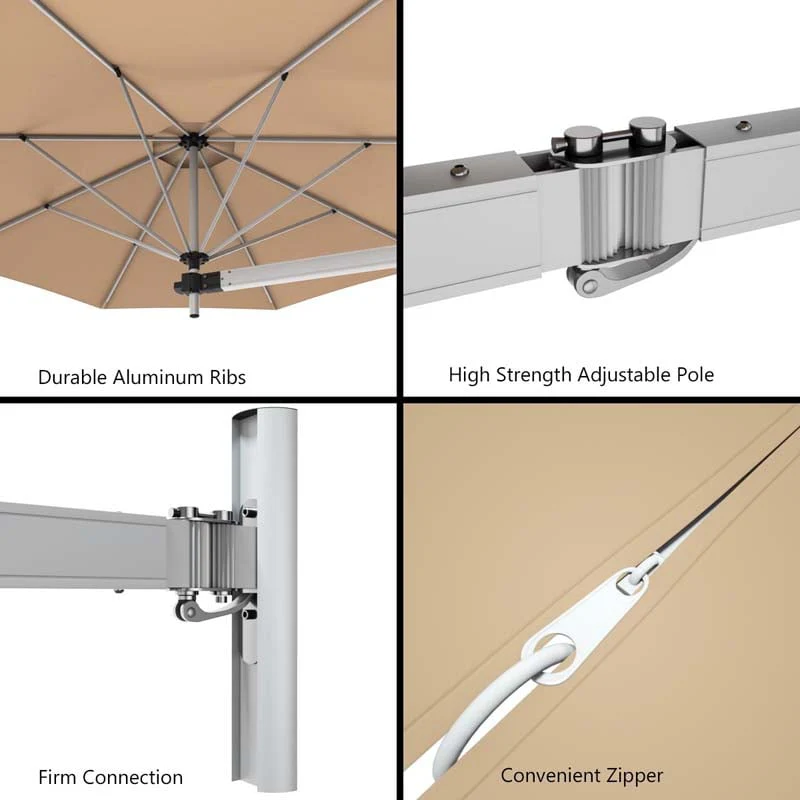 Durable Aluminum Ribs

High Strength Adjustable Pole

Firm Connection

Convenient Zipper