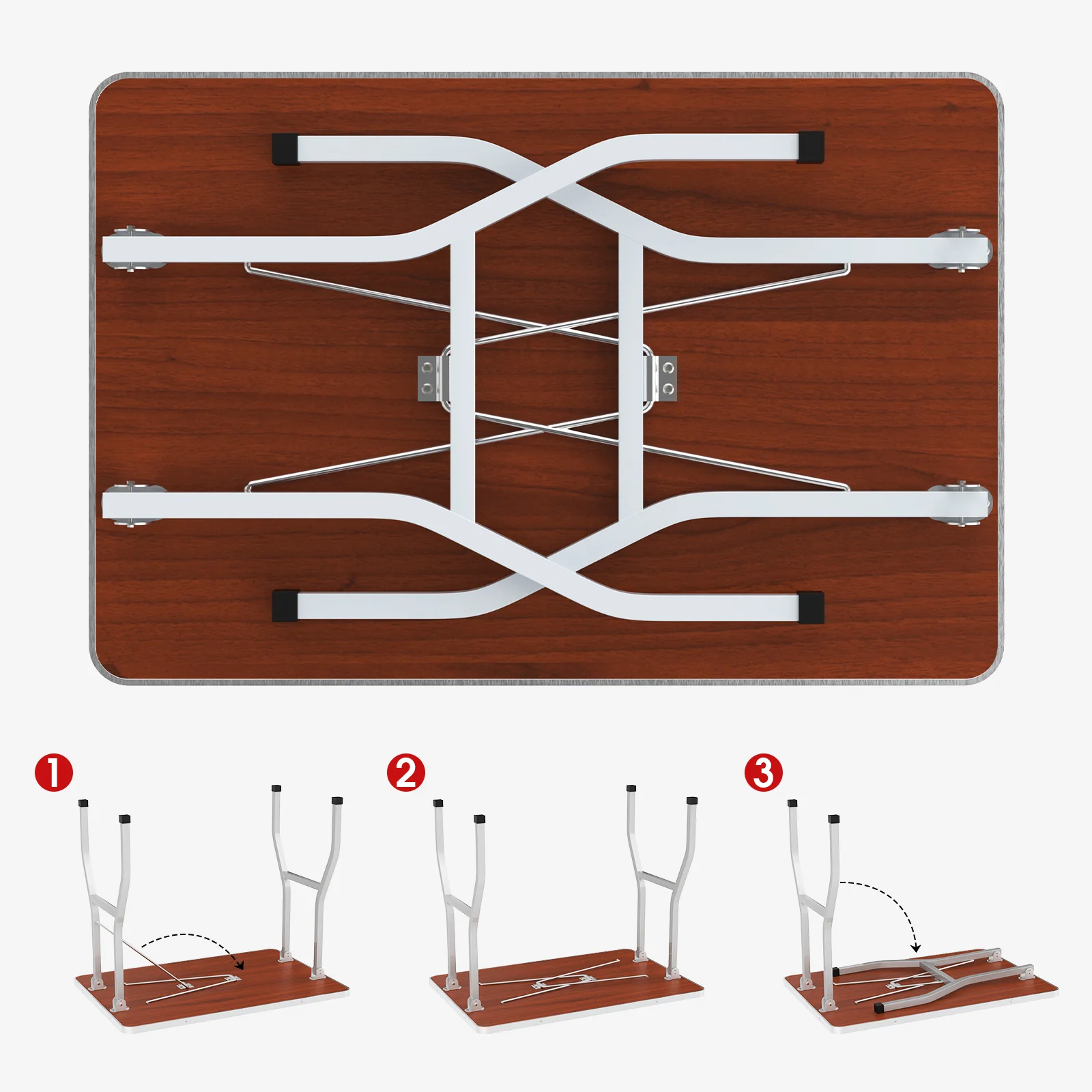 1

2

3