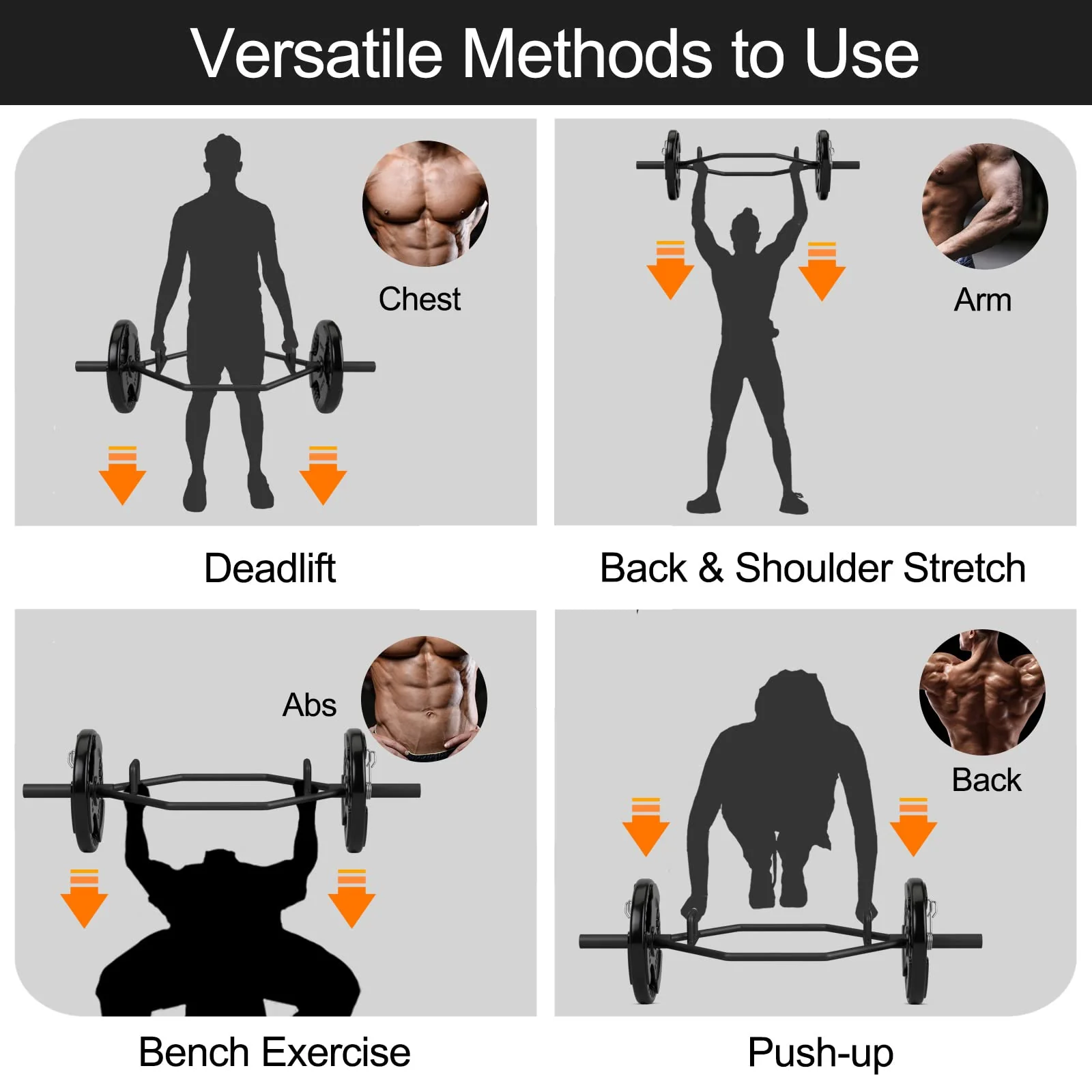 Versatile Methods to Use

Chest

Deadlift

Arm

Back & Shoulder Stretch

Abs

Bench Exercise

Back

Push-up