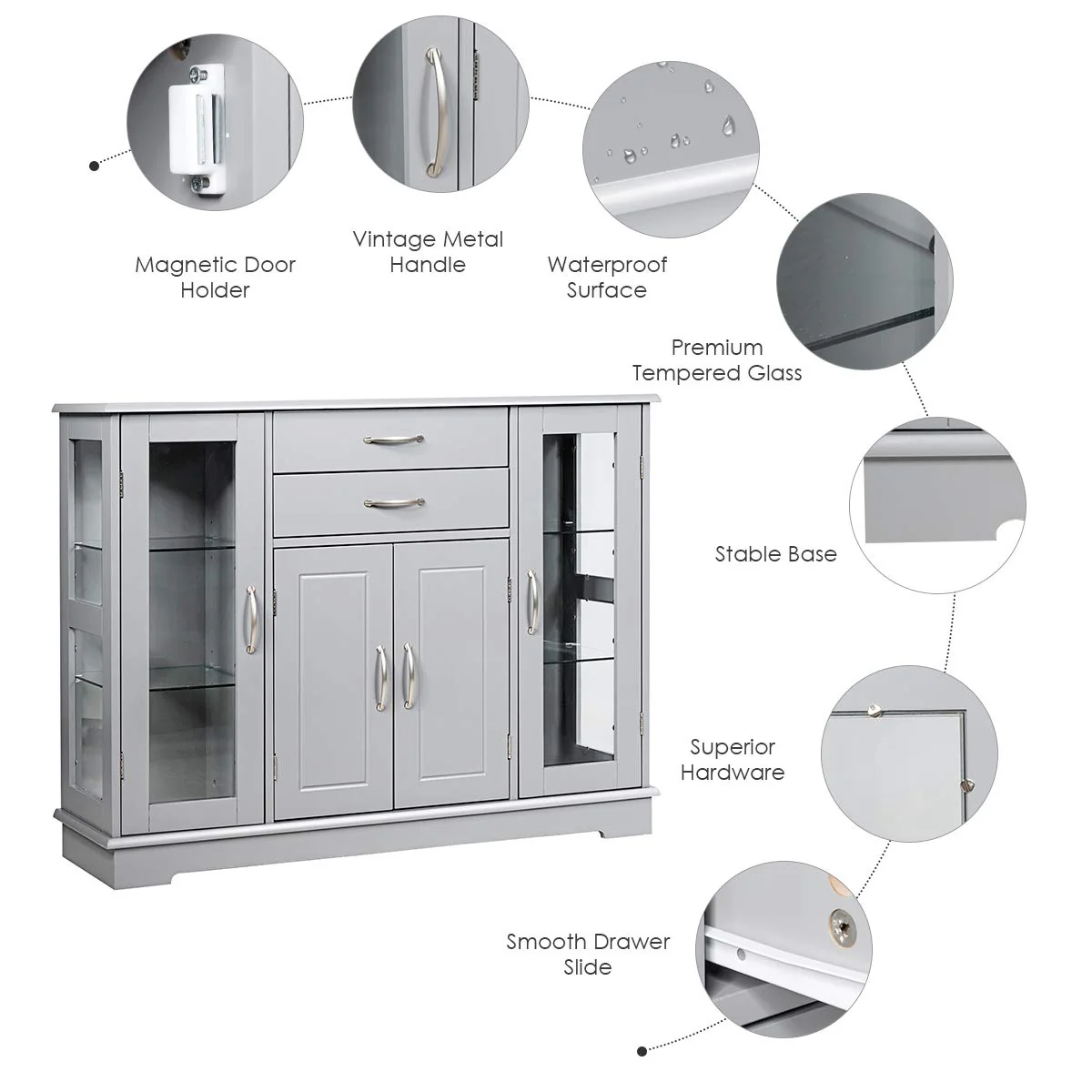 Magnetic Door Holder

Vintage Metal Handle

Waterproof Surface

Premium Tempered Glass

Stable Base

Superior Hardware

Smooth Drawer Slide