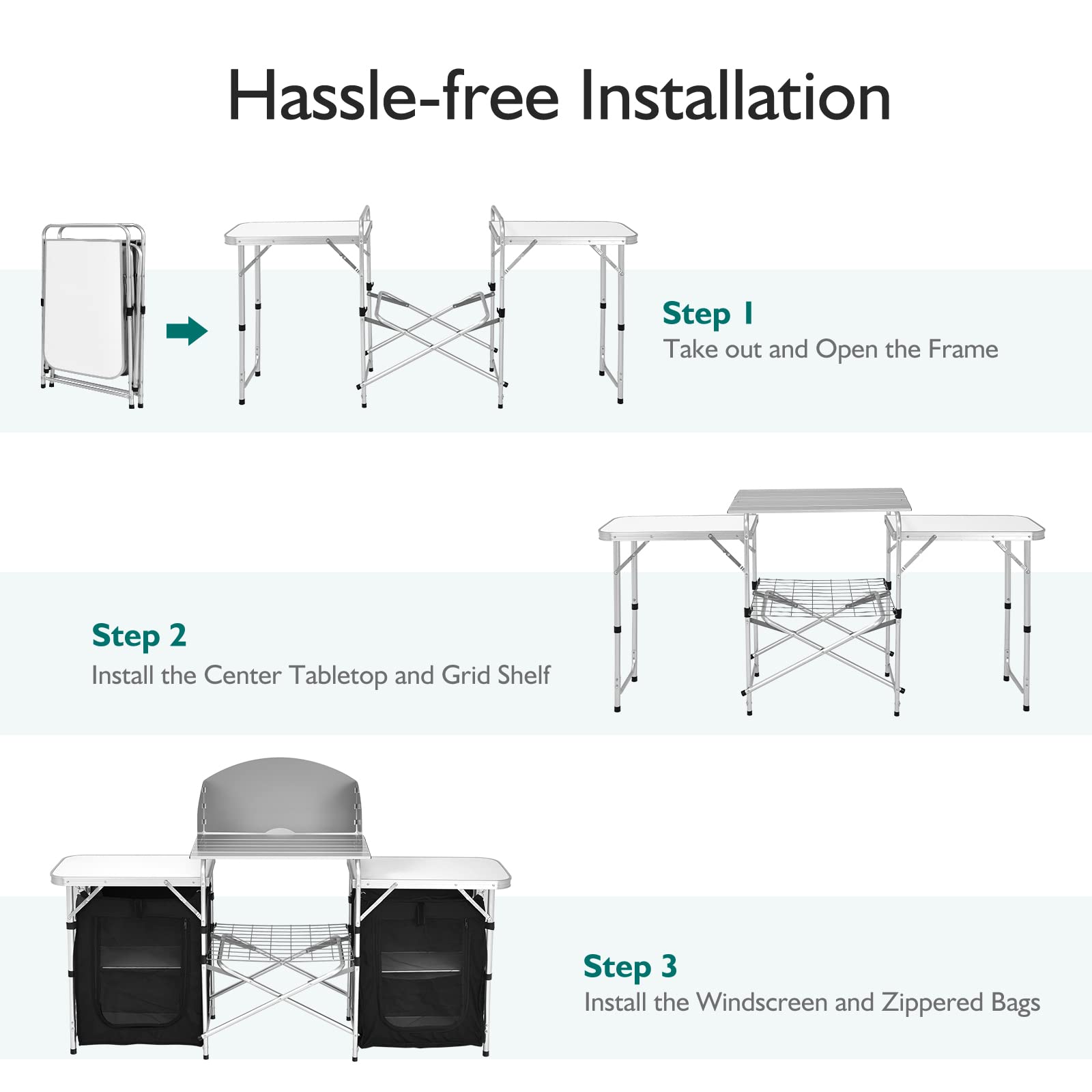 Hassle-free Installation

Step 1
Take out and Open the Frame

Step 2
Install the Center Tabletop and Grid Shelf

Step 3
Install the Windscreen and Zippered Bags