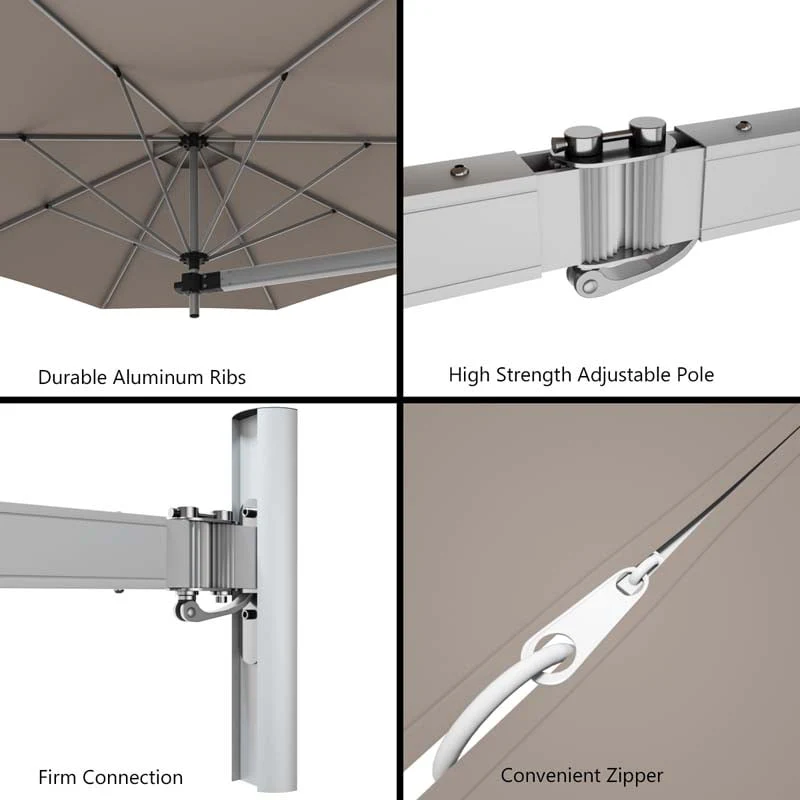 Durable Aluminum Ribs

High Strength Adjustable Pole

Firm Connection

Convenient Zipper