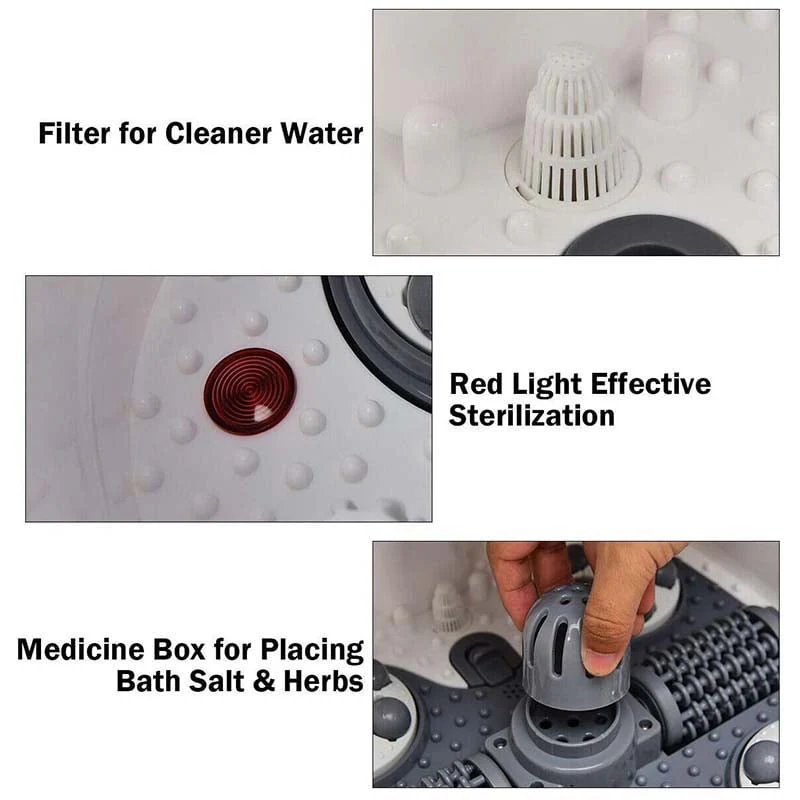 Filter for Cleaner Water

Red Light Effective Sterilization

Medicine Box for Placing Bath Salt & Herbs