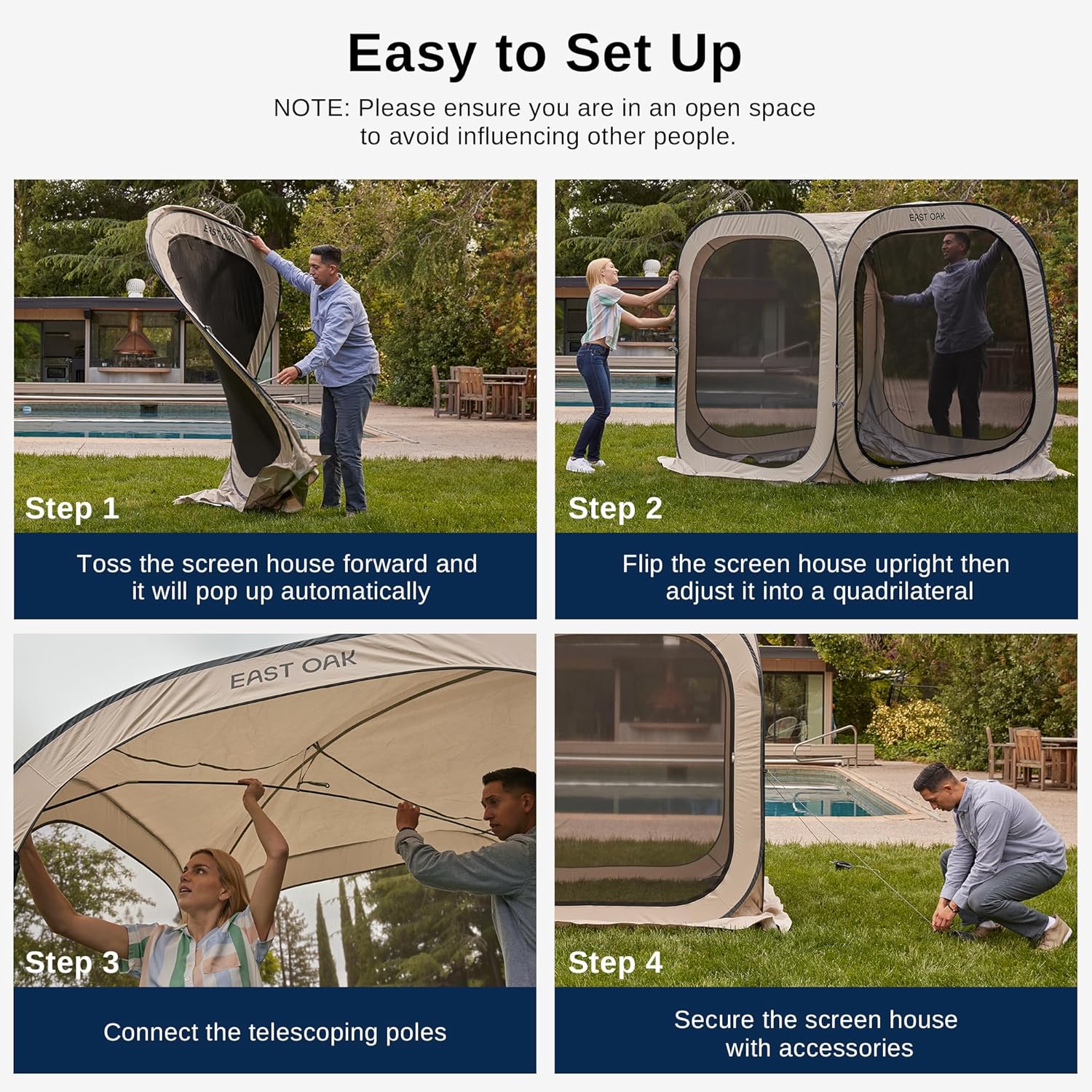 Easy to Set Up

NOTE: Please ensure you are in an open space to avoid influencing other people.

EAST OAK

Step 1

Toss the screen house forward and it will pop up automatically

EAST OAK

Step 2

Flip the screen house upright then adjust it into a quadrilateral

EAST OAK

Step 3

Connect the telescoping poles

Step 4

Secure the screen house with accessories