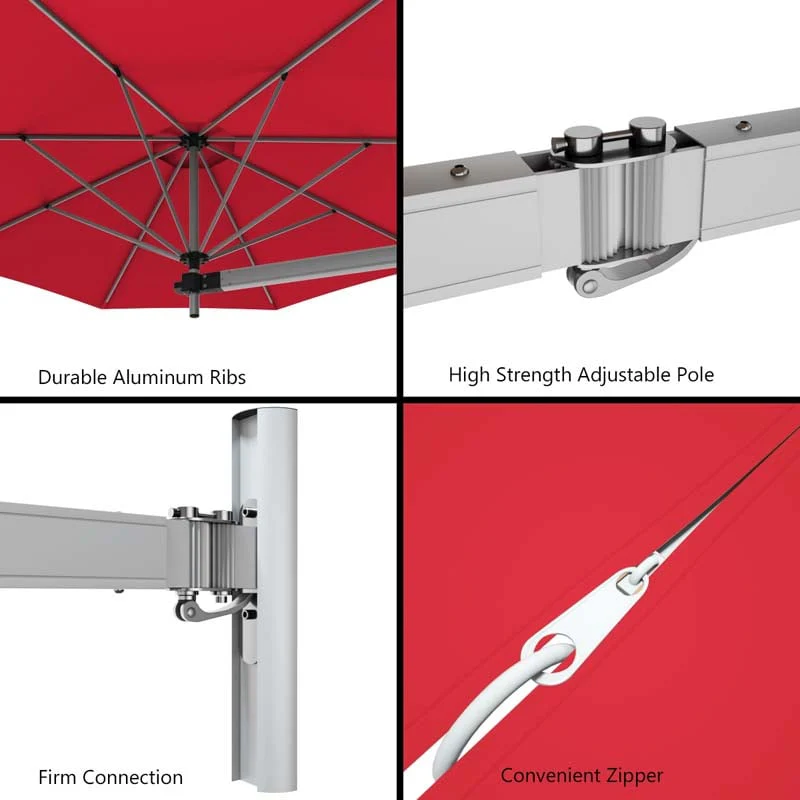 Durable Aluminum Ribs

High Strength Adjustable Pole

Firm Connection

Convenient Zipper